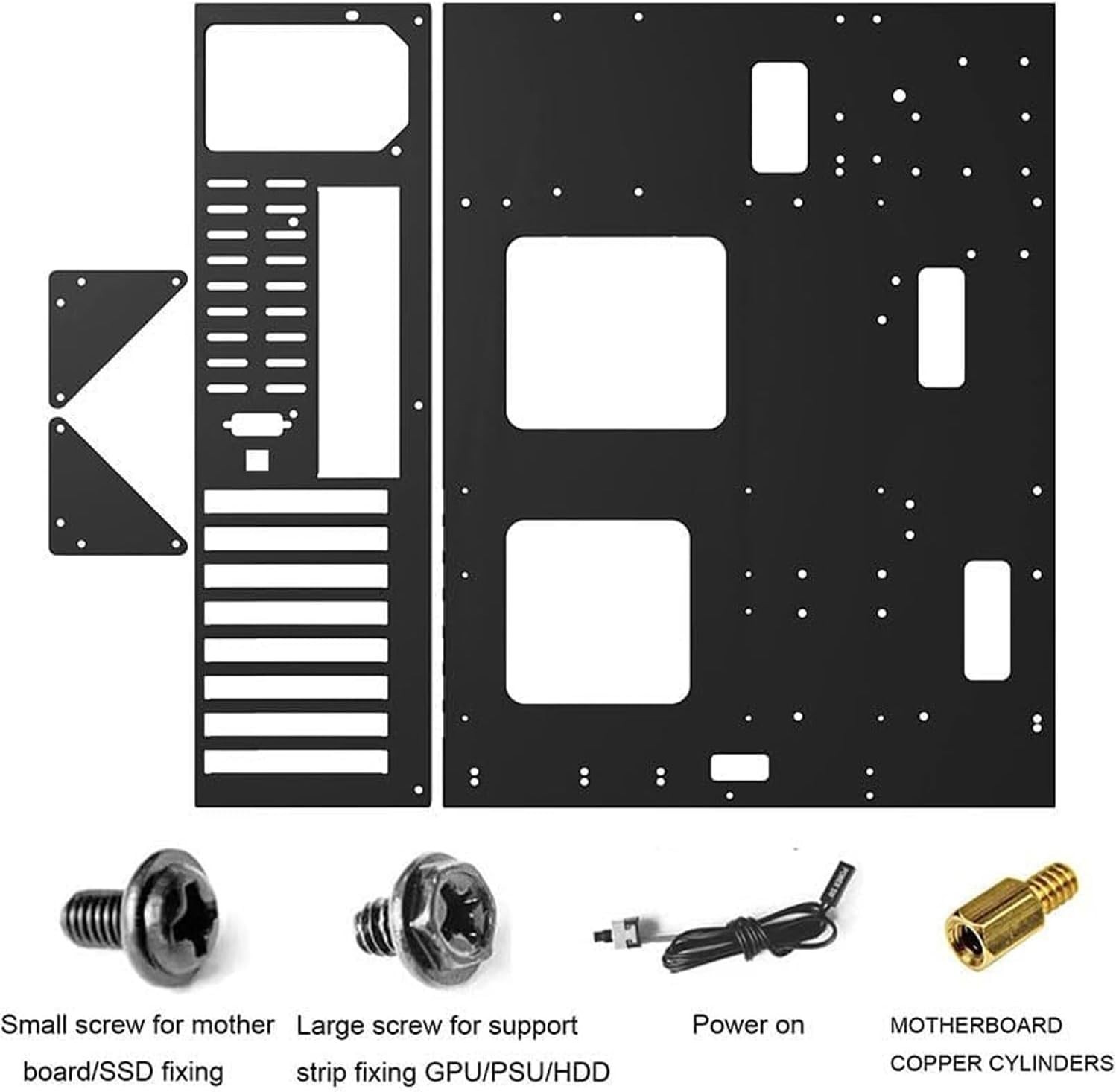 Small screw for mother board/SSD fixing

Large screw for support strip fixing GPU/PSU/HDD

Power on

MOTHERBOARD COPPER CYLINDERS