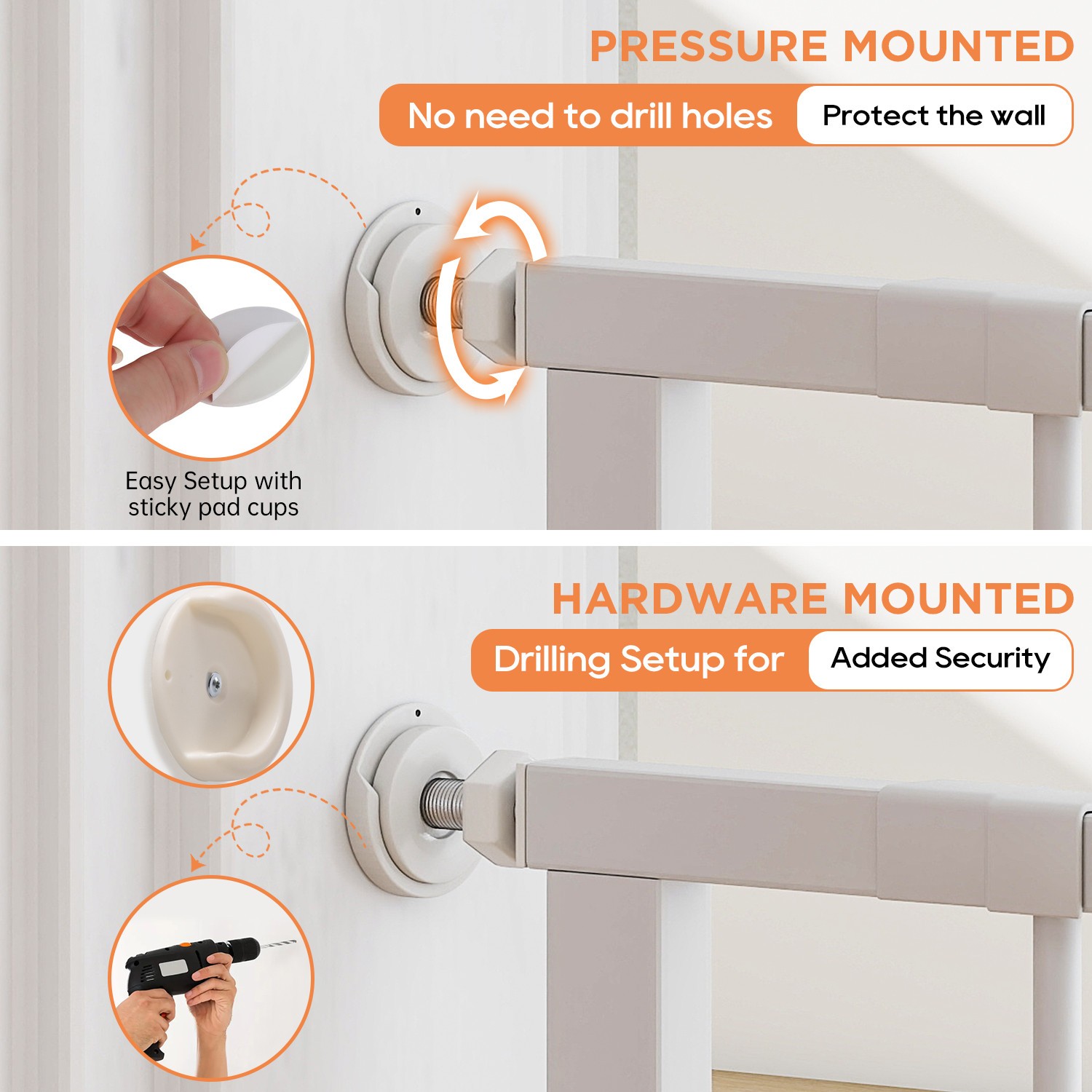 PRESSURE MOUNTED

No need to drill holes Protect the wall

Easy Setup with sticky pad cups

HARDWARE MOUNTED

Drilling Setup for Added Security