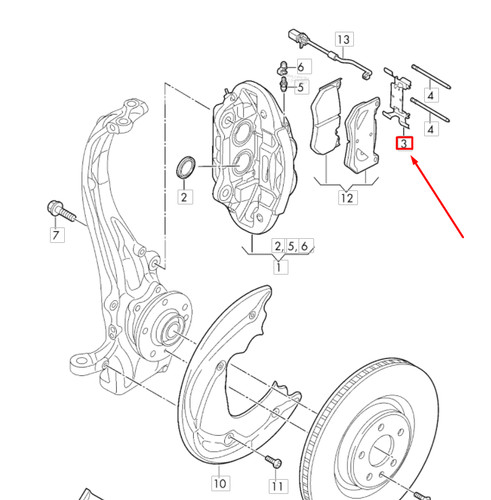 13
6
5
4
4
3
2
12
7
2, 5, 6
1
10
11