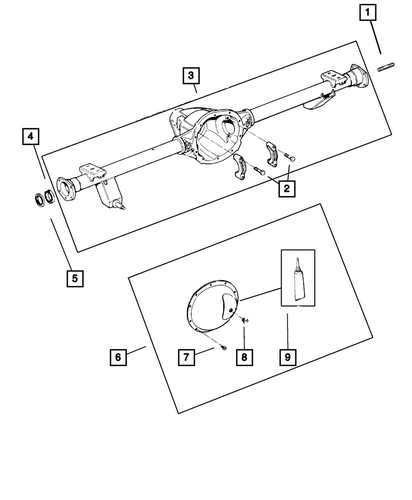 1
3
4
2
5
6
7
8
9