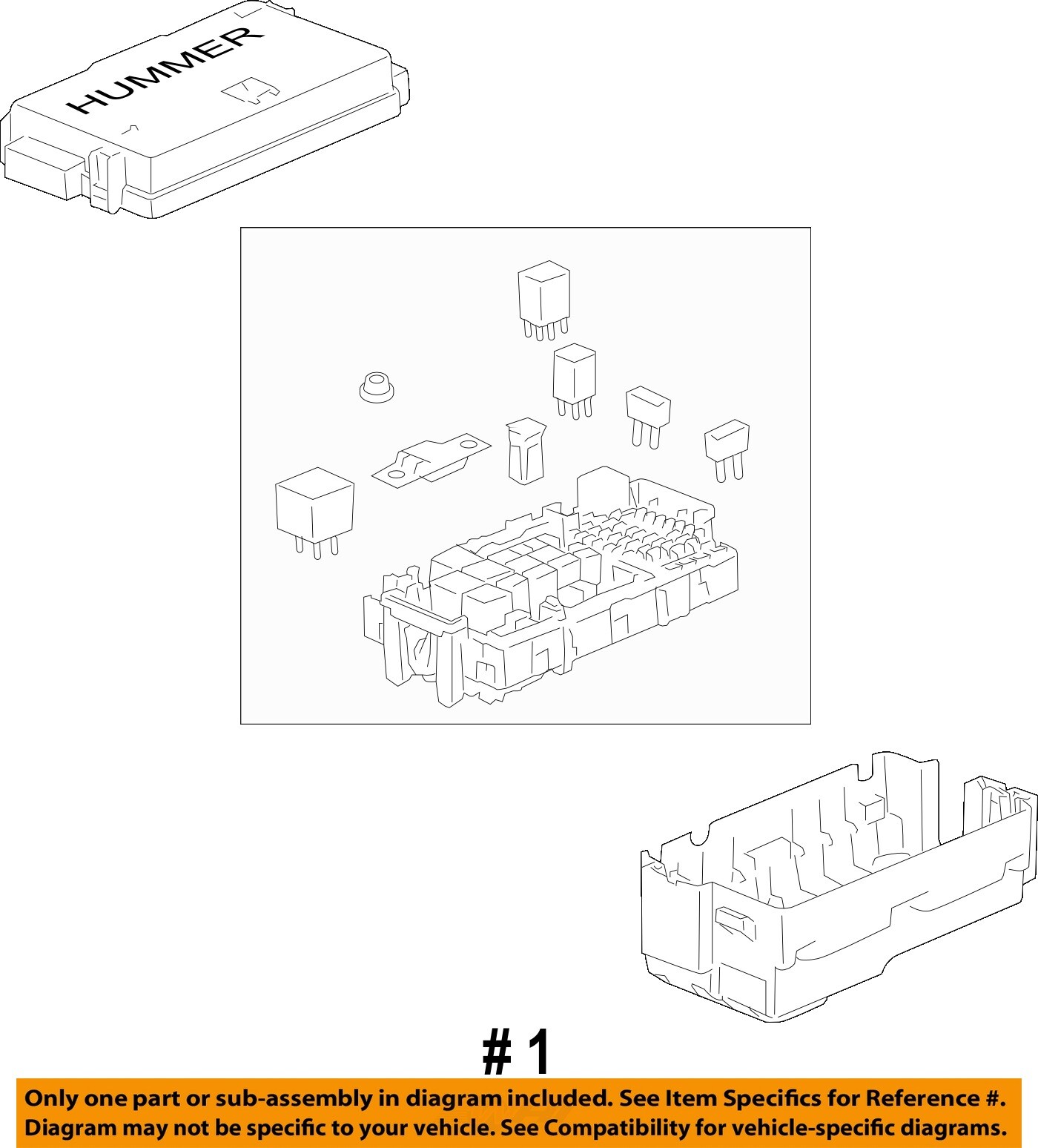 HUMMER

# 1

Only one part or sub-assembly in diagram included. See Item Specifics for Reference #.
Diagram may not be specific to your vehicle. See Compatibility for vehicle-specific diagrams.