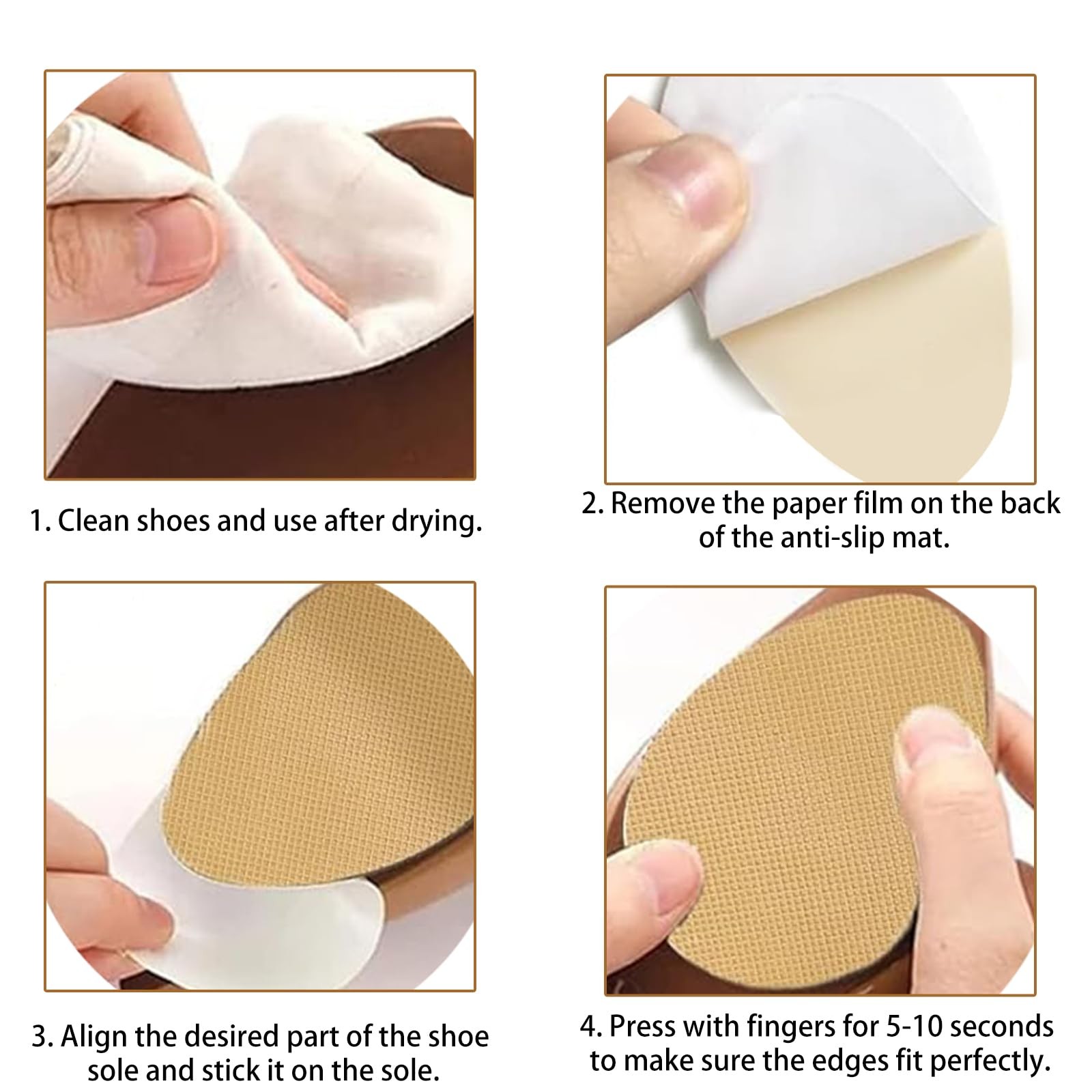 1. Clean shoes and use after drying.

2. Remove the paper film on the back of the anti-slip mat.

3. Align the desired part of the shoe sole and stick it on the sole.

4. Press with fingers for 5-10 seconds to make sure the edges fit perfectly.