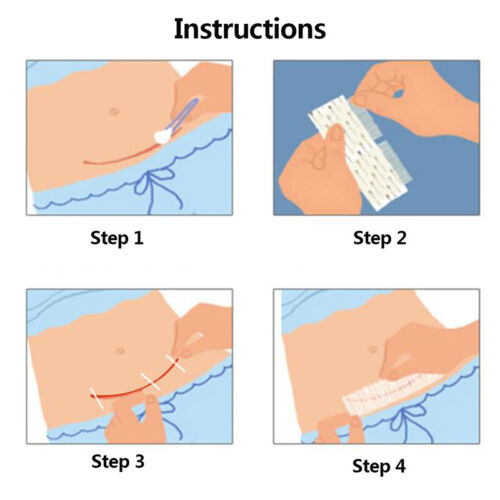 Instructions

Step 1

Step 2

Step 3

Step 4