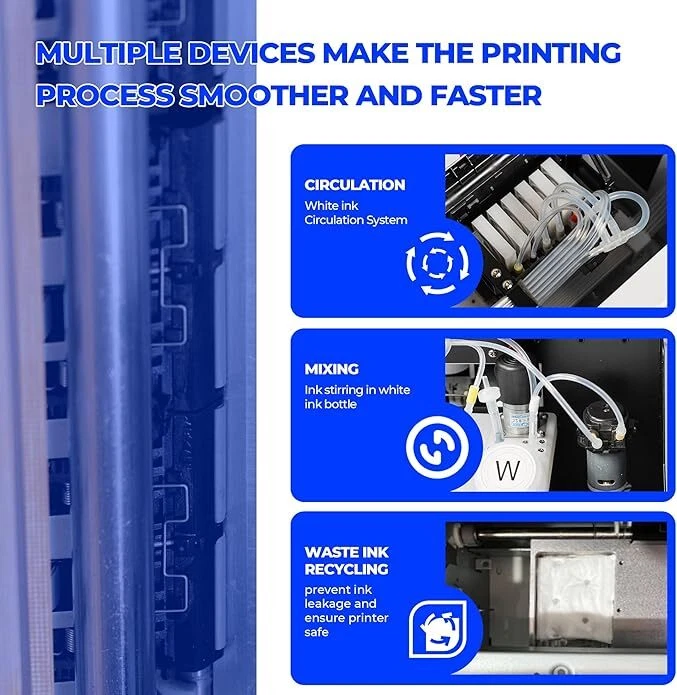 MULTIPLE DEVICES MAKE THE PRINTING PROCESS SMOOTHER AND FASTER

CIRCULATION
White ink Circulation System

MIXING
Ink stirring in white ink bottle

W

WASTE INK RECYCLING
prevent ink leakage and ensure printer safe