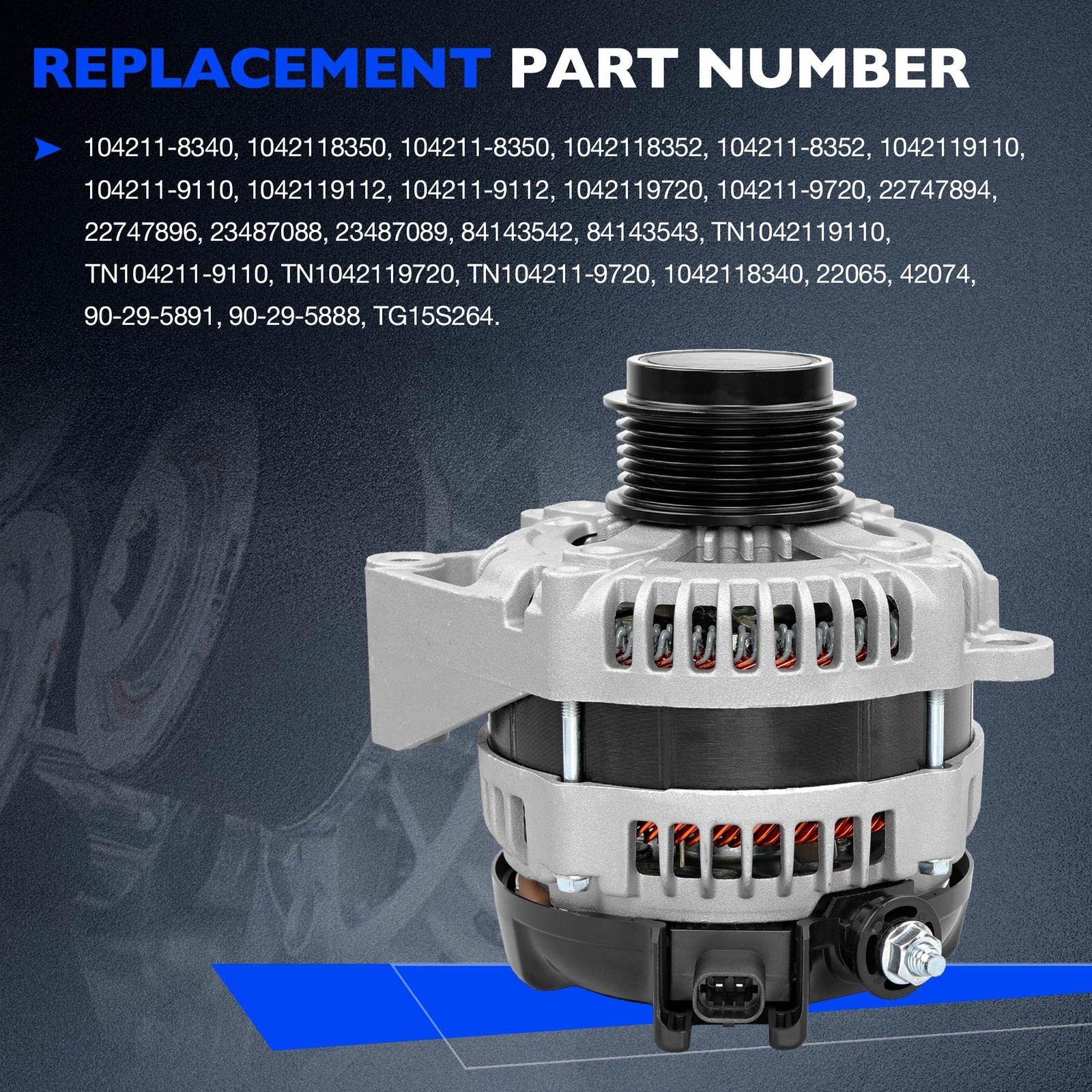 REPLACEMENT PART NUMBER

104211-8340, 1042118350, 104211-8350, 1042118352, 104211-8352, 1042119110, 104211-9110, 1042119112, 104211-9112, 1042119720, 104211-9720, 22747894, 22747896, 23487088, 23487089, 84143542, 84143543, TN1042119110, TN104211-9110, TN1042119720, TN104211-9720, 1042118340, 22065, 42074, 90-29-5891, 90-29-5888, TG15S264.