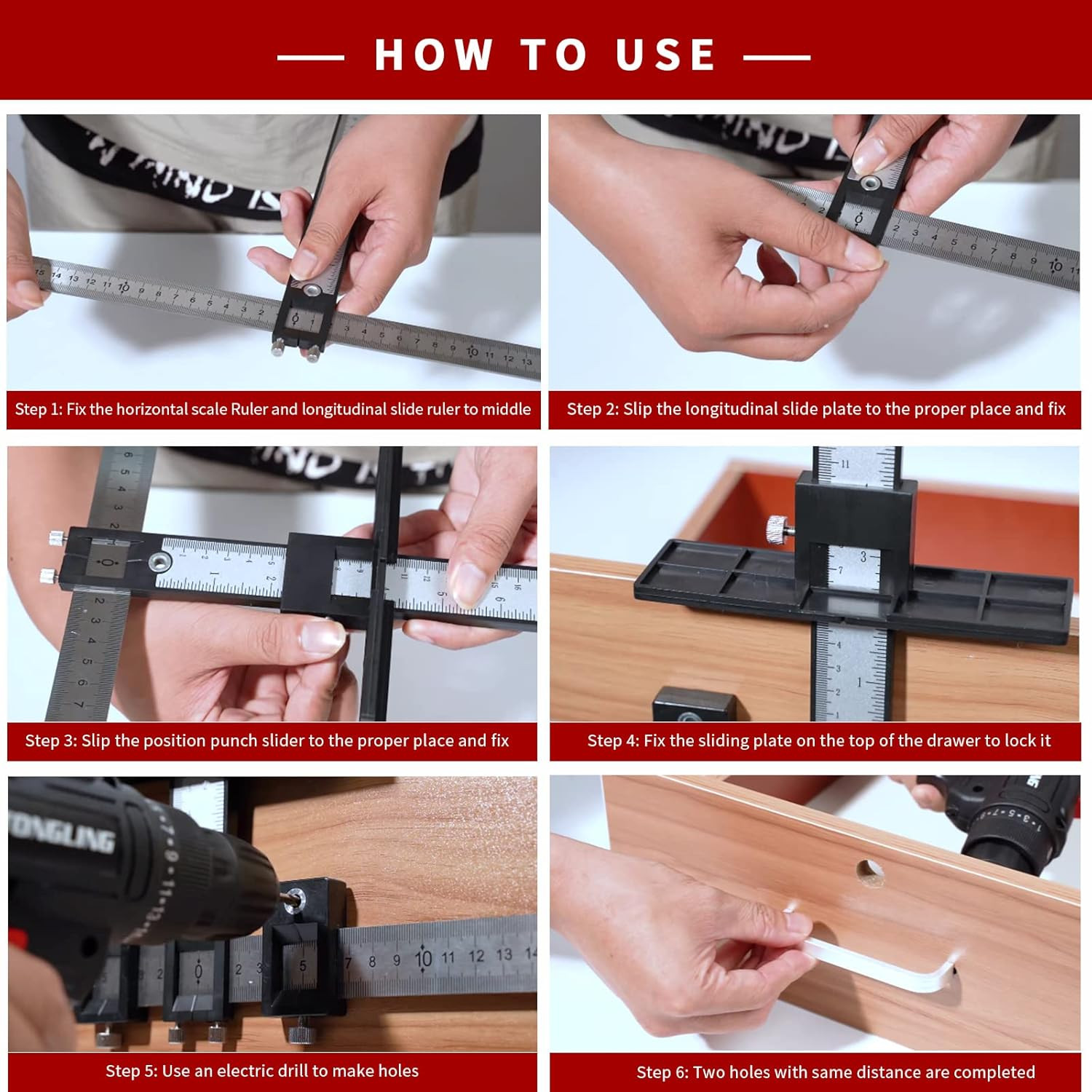 HOW TO USE

Step 1: Fix the horizontal scale Ruler and longitudinal slide ruler to middle

Step 2: Slip the longitudinal slide plate to the proper place and fix

Step 3: Slip the position punch slider to the proper place and fix

Step 4: Fix the sliding plate on the top of the drawer to lock it

Step 5: Use an electric drill to make holes

Step 6: Two holes with same distance are completed