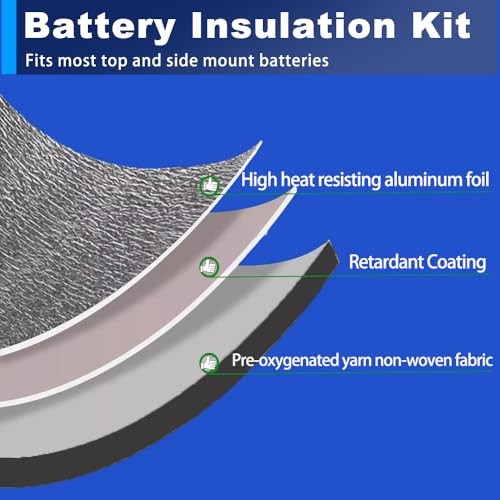 Battery Insulation Kit
Fits most top and side mount batteries

High heat resisting aluminum foil

Retardant Coating

Pre-oxygenated yarn non-woven fabric