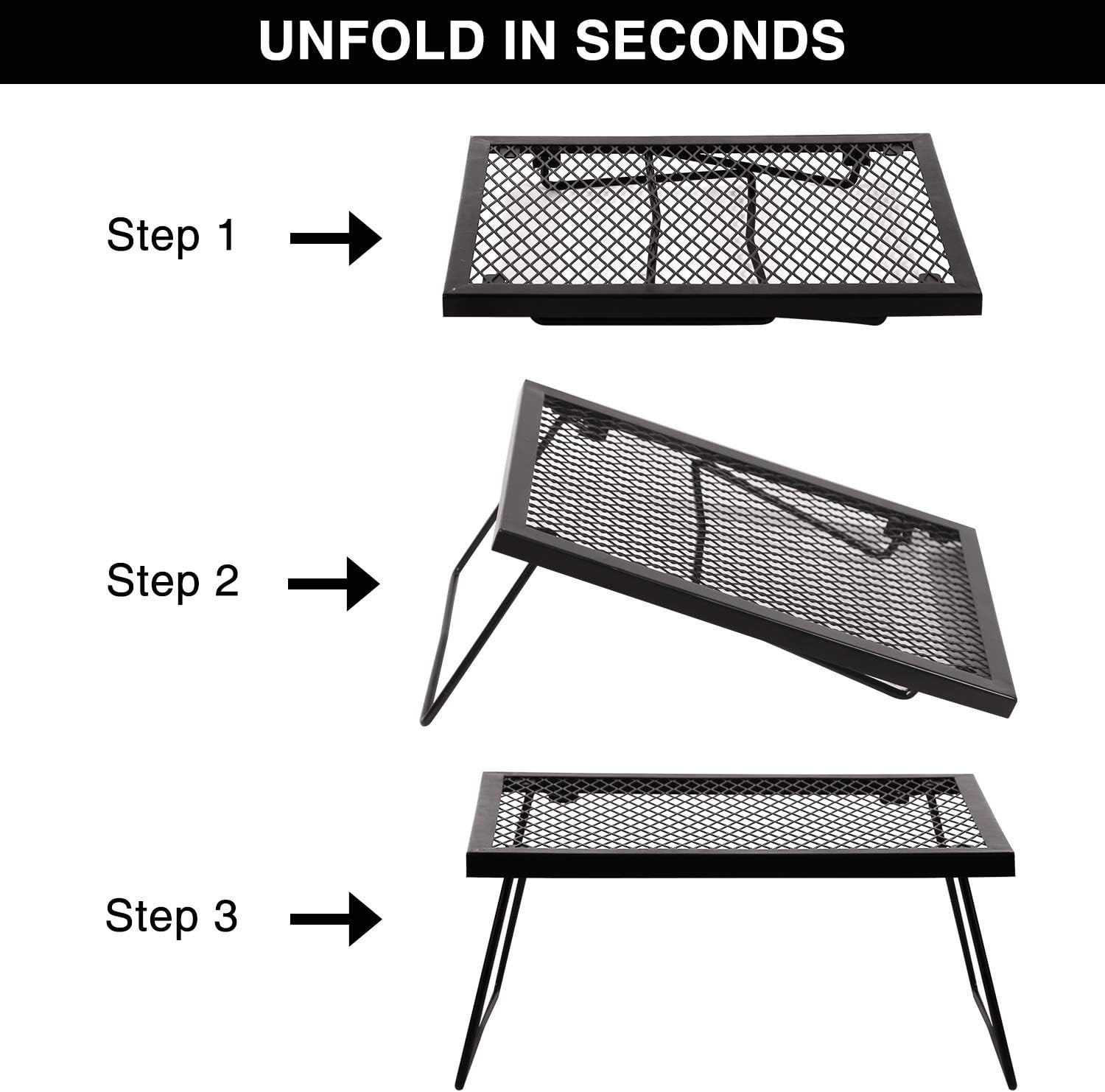 UNFOLD IN SECONDS

Step 1

Step 2

Step 3