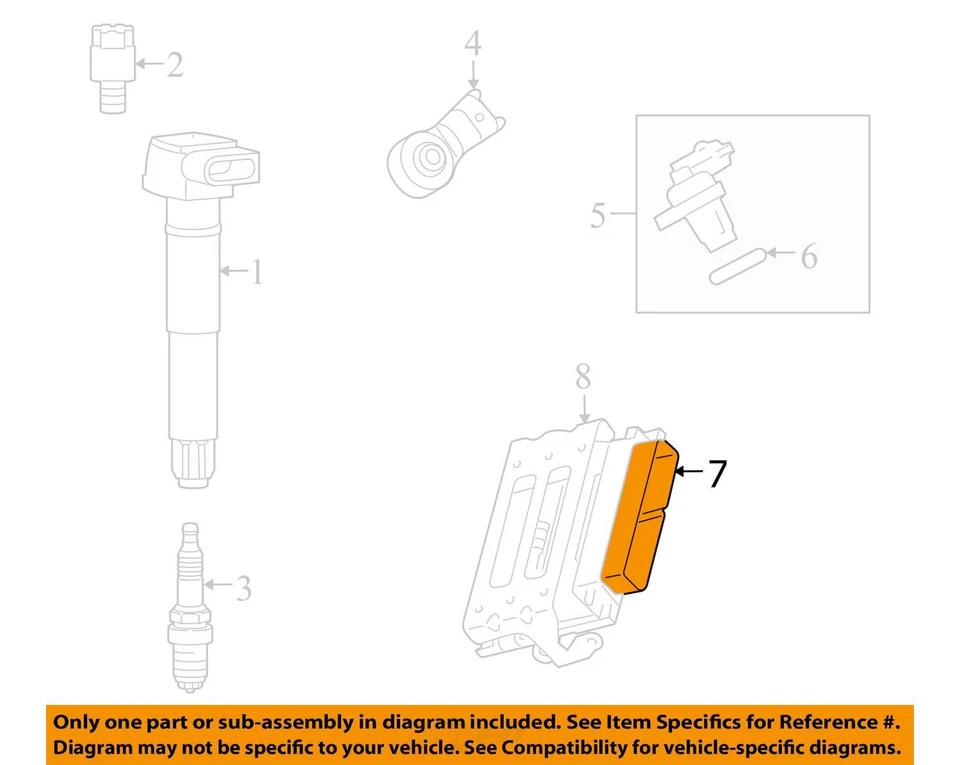 2
4
1
5
6
8
7
3

Only one part or sub-assembly in diagram included. See Item Specifics for Reference #. Diagram may not be specific to your vehicle. See Compatibility for vehicle-specific diagrams.