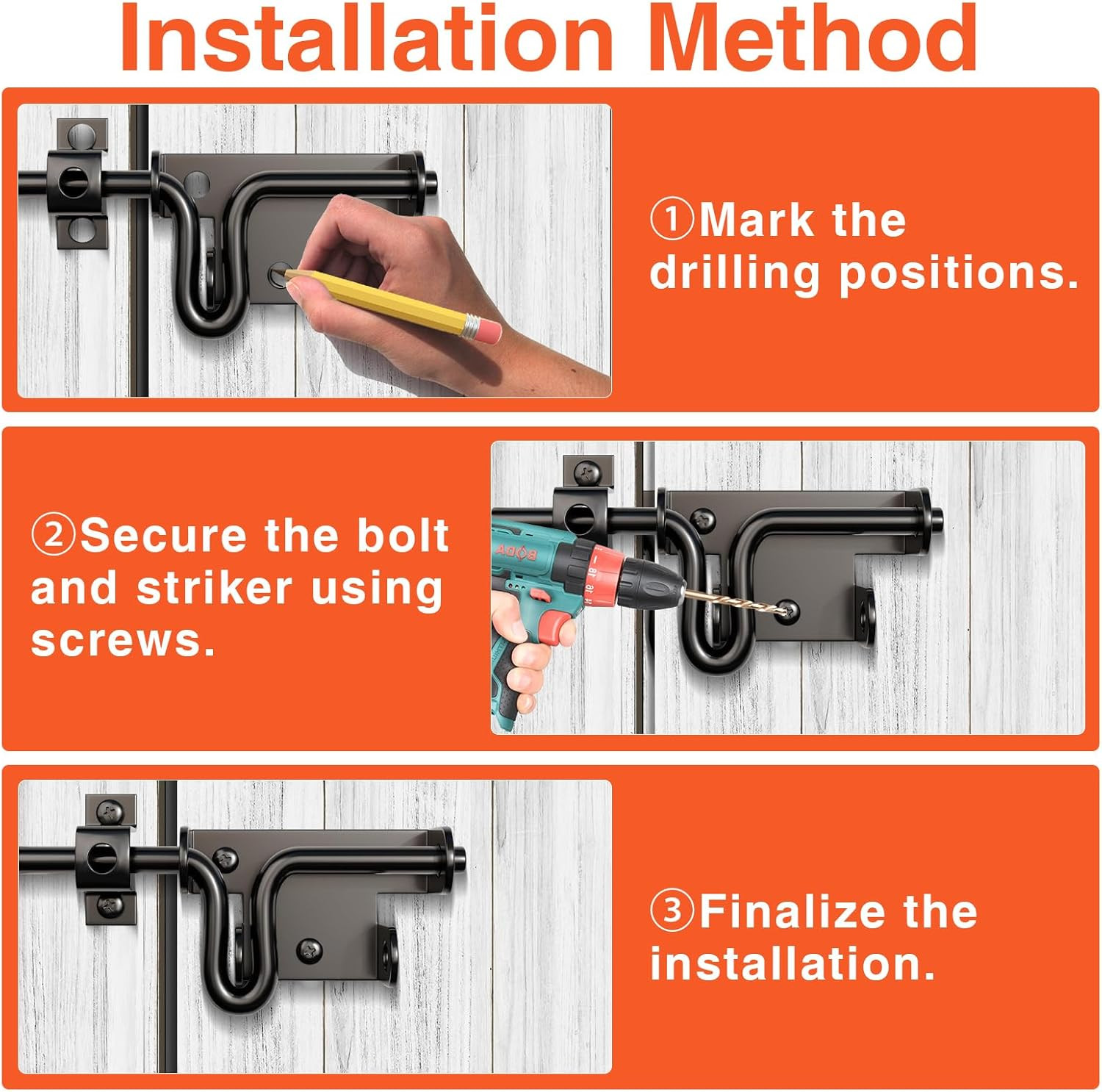 Installation Method

①Mark the drilling positions.

②Secure the bolt and striker using screws.

③Finalize the installation.