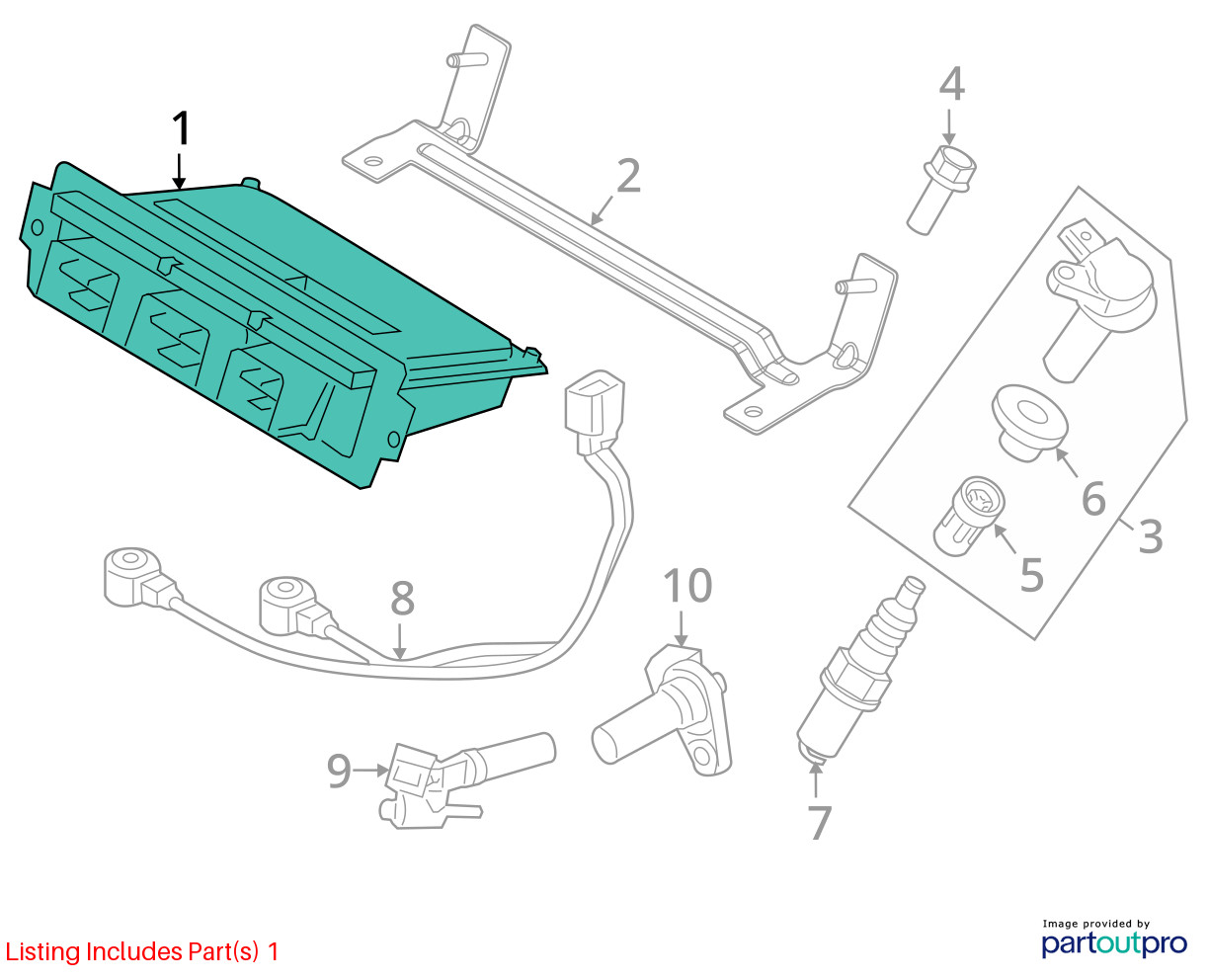 1
2
4
3
6
5
8
10
9
7
Listing Includes Part(s) 1
Image provided by
partoutpro