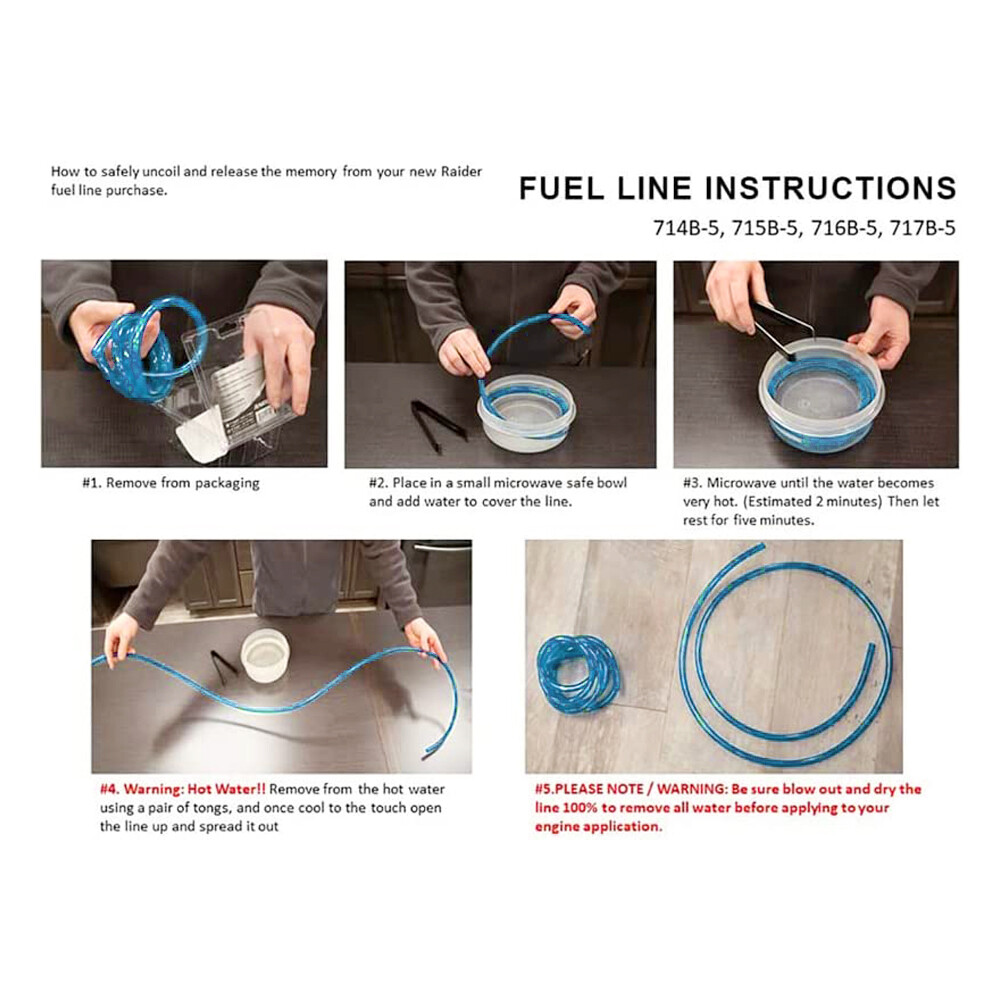 How to safely uncoil and release the memory from your new Raider fuel line purchase.

FUEL LINE INSTRUCTIONS

714B-5, 715B-5, 716B-5, 717B-5

#1. Remove from packaging

#2. Place in a small microwave safe bowl and add water to cover the line.

#3. Microwave until the water becomes very hot. (Estimated 2 minutes) Then let rest for five minutes.

#4. Warning: Hot Water!! Remove from the hot water using a pair of tongs, and once cool to the touch open the line up and spread it out

#5.PLEASE NOTE / WARNING: Be sure blow out and dry the line 100% to remove all water before applying to your engine application.