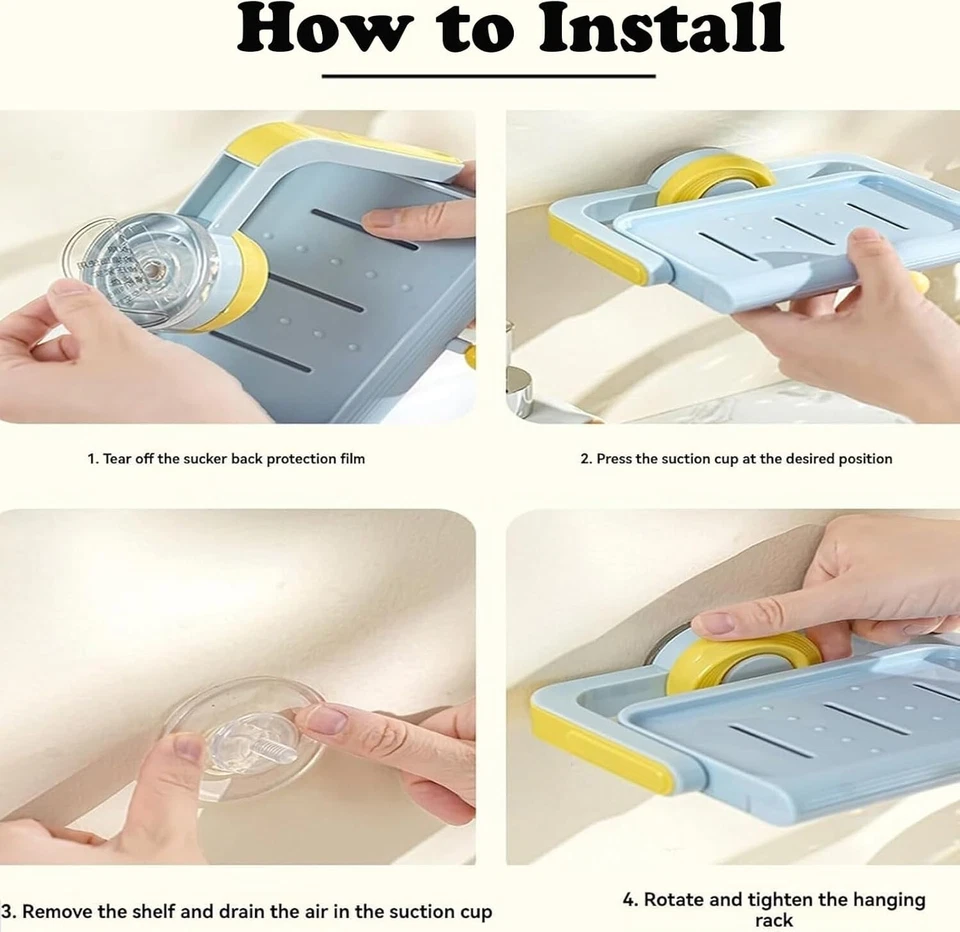 How to Install

1. Tear off the sucker back protection film

2. Press the suction cup at the desired position

3. Remove the shelf and drain the air in the suction cup

4. Rotate and tighten the hanging rack