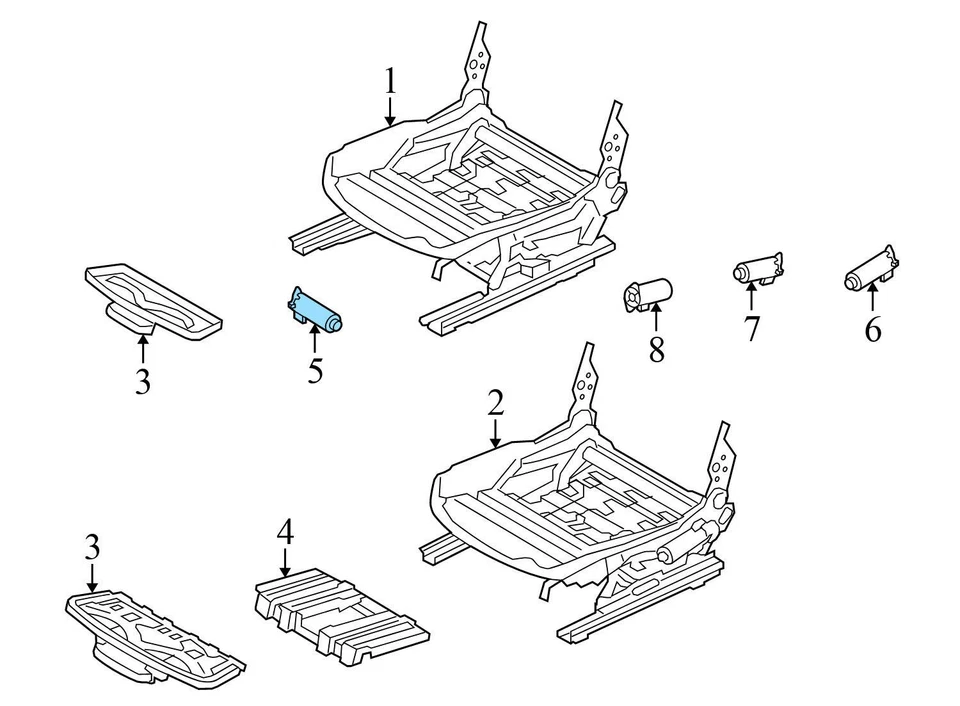 1
3
5
8
7
6
2
3
4