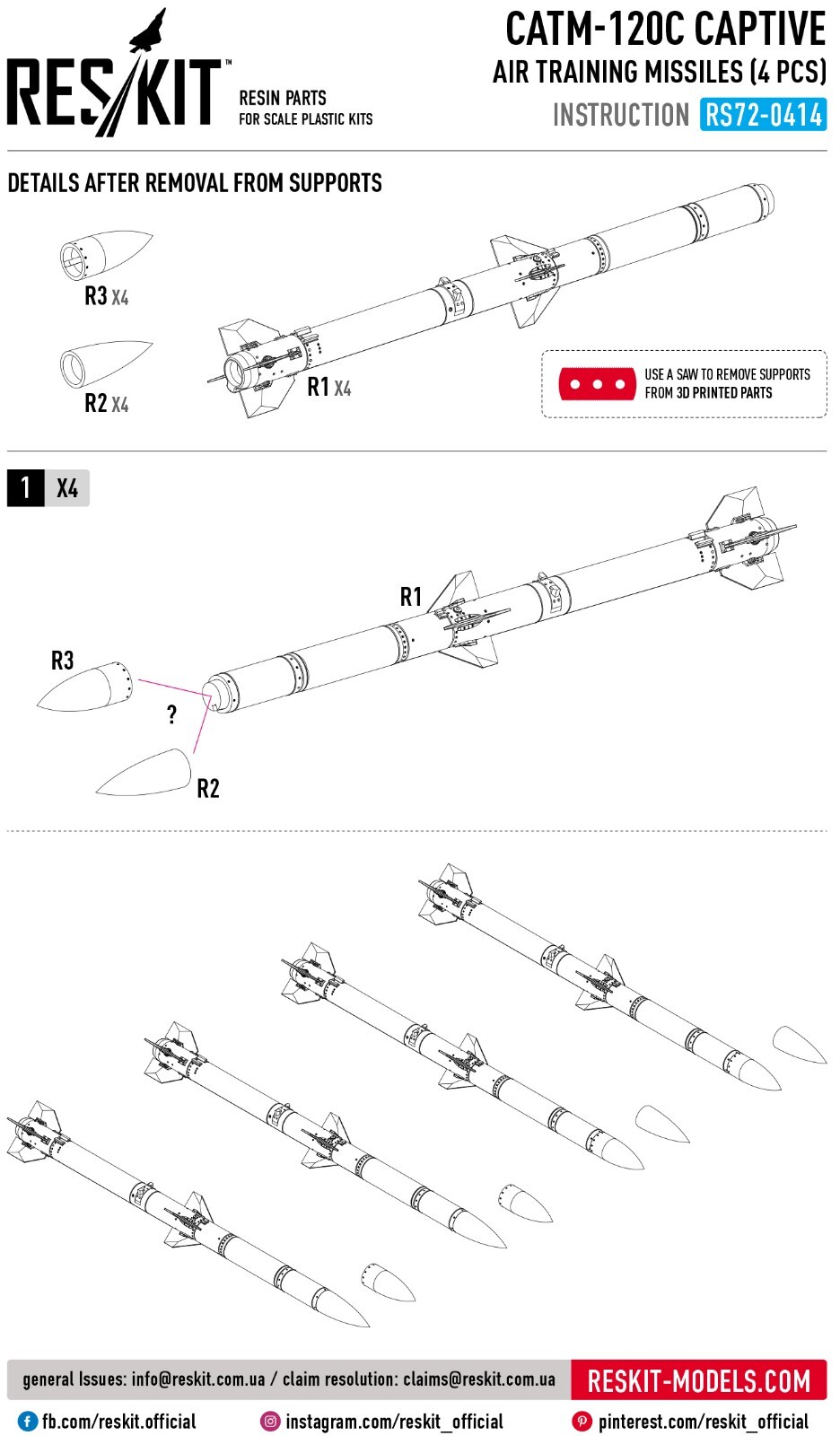 RES/KIT™

RESIN PARTS
FOR SCALE PLASTIC KITS

CATM-120C CAPTIVE
AIR TRAINING MISSILES (4 PCS)
INSTRUCTION RS72-0414

DETAILS AFTER REMOVAL FROM SUPPORTS

R3 X4

R2 X4

R1 X4

USE A SAW TO REMOVE SUPPORTS FROM 3D PRINTED PARTS

1 X4

R1

R3

?

R2

general Issues: info@reskit.com.ua / claim resolution: claims@reskit.com.ua

RESKIT-MODELS.COM

fb.com/reskit.official

instagram.com/reskit_official

pinterest.com/reskit_official