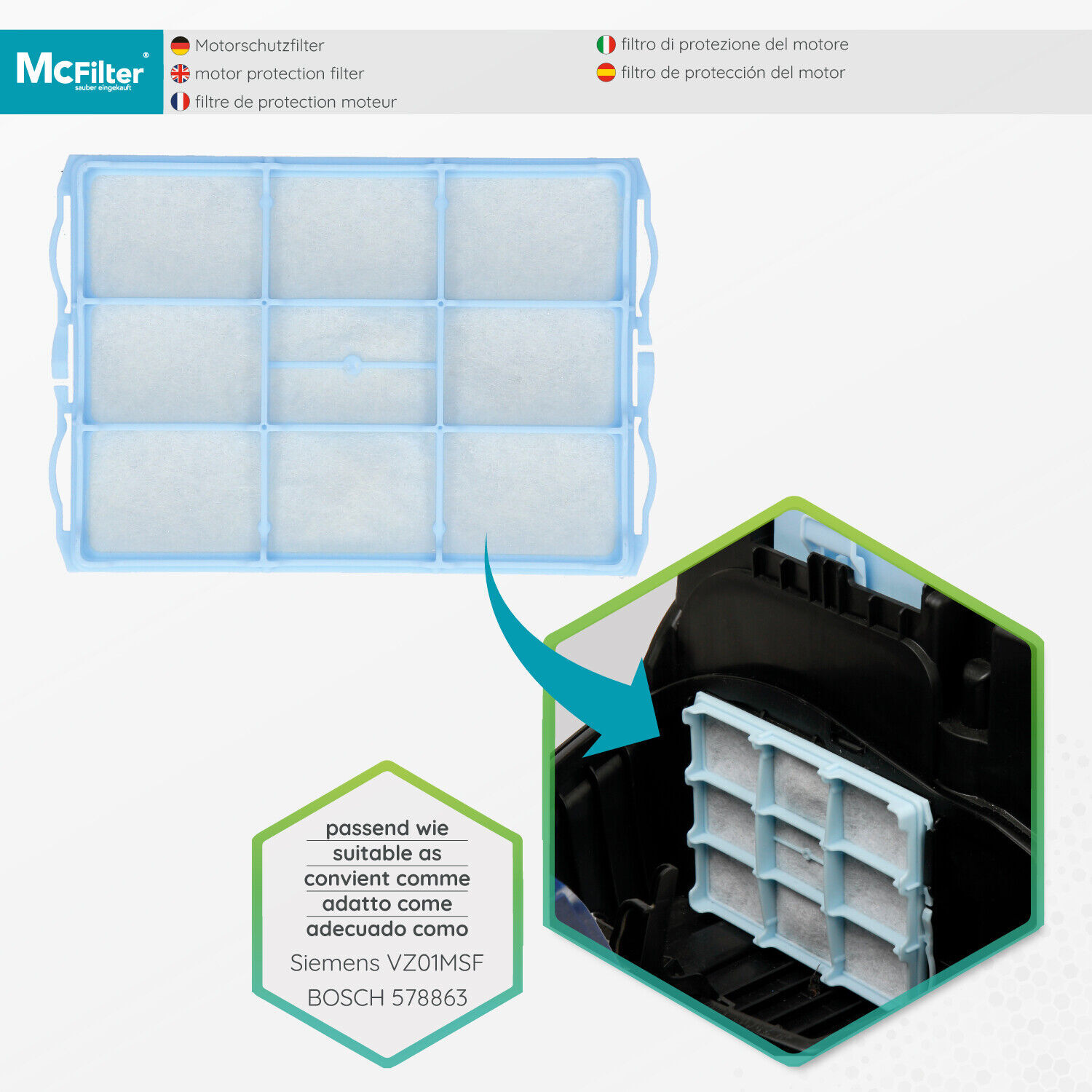 McFilter®
sauber eingekauft

Motorschutzfilter
motor protection filter
filtre de protection moteur

filtro di protezione del motore
filtro de protección del motor

passend wie
suitable as
convient comme
adatto come
adecuado como
Siemens VZ01MSF
BOSCH 578863