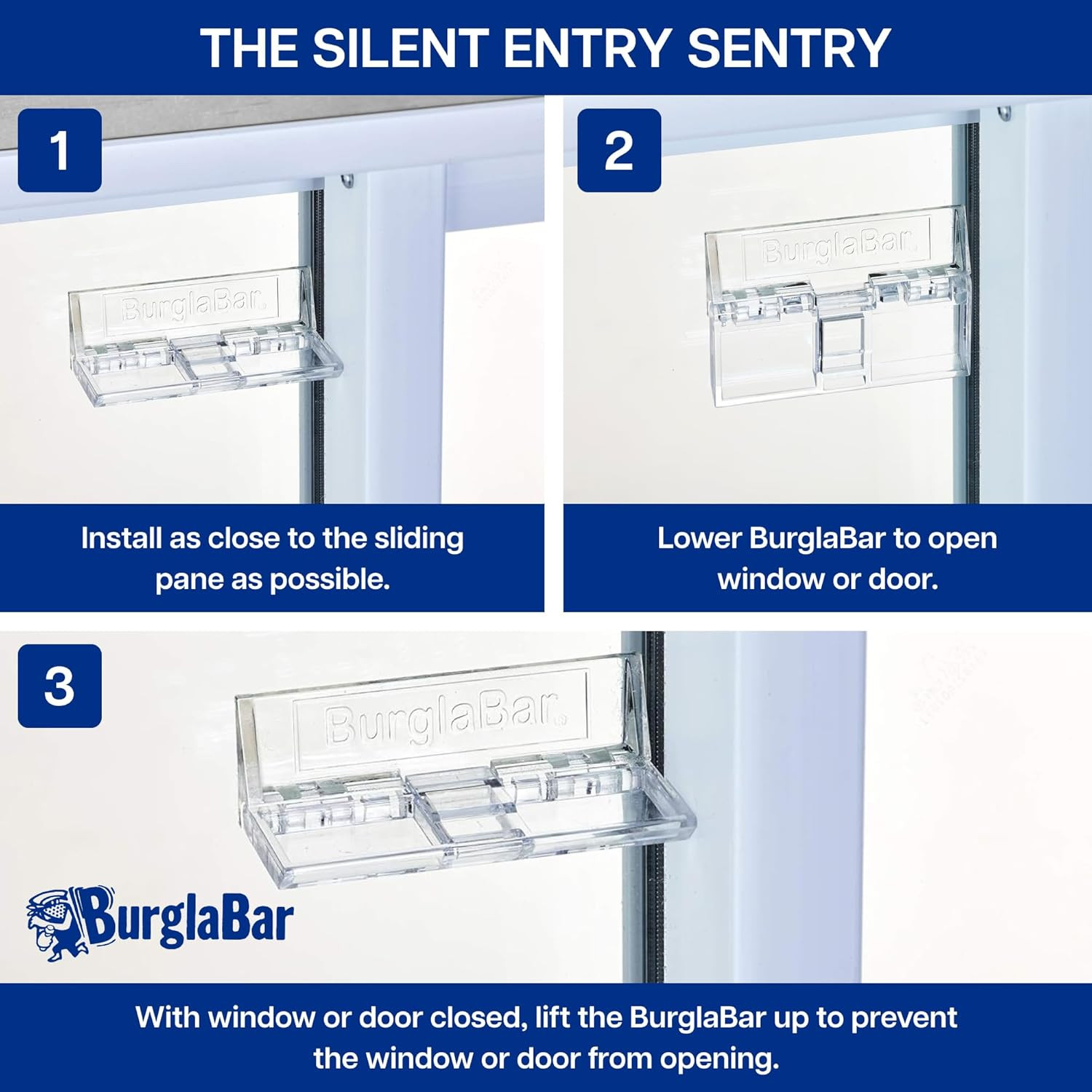 THE SILENT ENTRY SENTRY

1

BurglaBar

Install as close to the sliding pane as possible.

2

BurglaBar

Lower BurglaBar to open window or door.

3

BurglaBar

BurglaBar

With window or door closed, lift the BurglaBar up to prevent the window or door from opening.