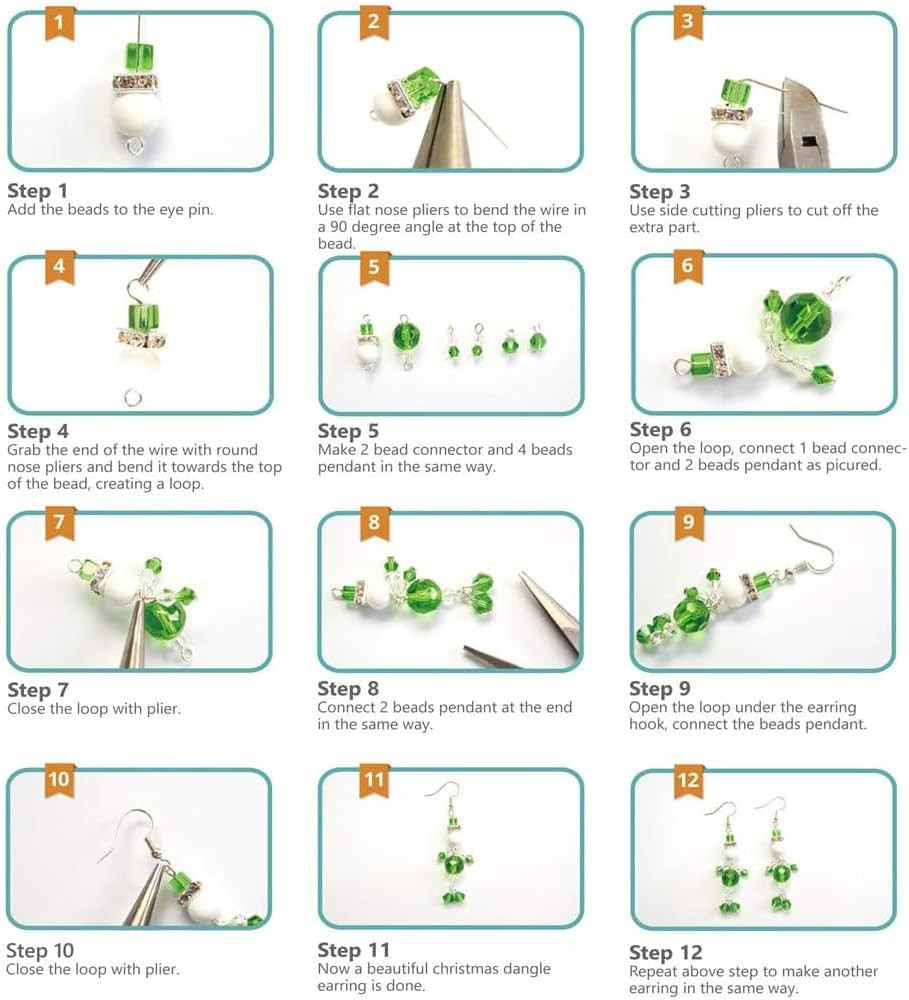 1

Step 1
Add the beads to the eye pin.

2

Step 2
Use flat nose pliers to bend the wire in a 90 degree angle at the top of the bead.

3

Step 3
Use side cutting pliers to cut off the extra part.

4

Step 4
Grab the end of the wire with round nose pliers and bend it towards the top of the bead, creating a loop.

5

Step 5
Make 2 bead connector and 4 beads pendant in the same way.

6

Step 6
Open the loop, connect 1 bead connector and 2 beads pendant as picured.

7

Step 7
Close the loop with plier.

8

Step 8
Connect 2 beads pendant at the end in the same way.

9

Step 9
Open the loop under the earring hook, connect the beads pendant.

10

Step 10
Close the loop with plier.

11

Step 11
Now a beautiful christmas dangle earring is done.

12

Step 12
Repeat above step to make another earring in the same way.