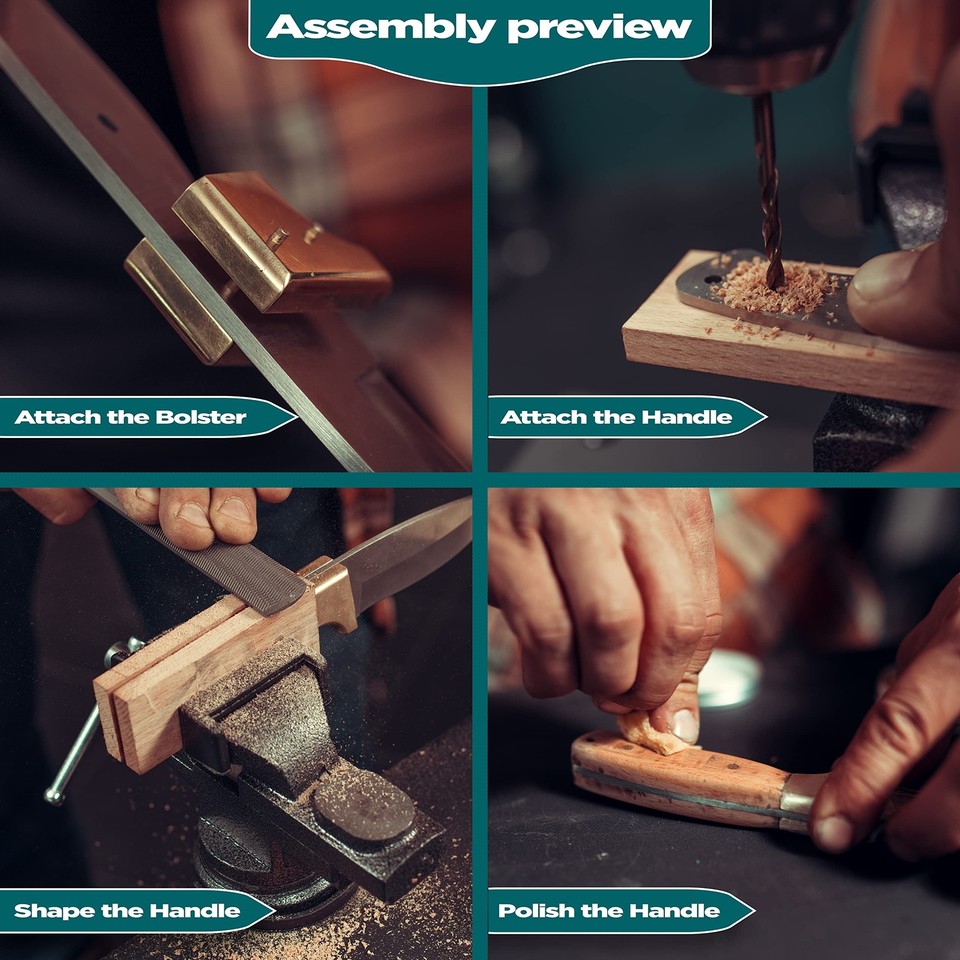 Assembly preview

Attach the Bolster

Attach the Handle

Shape the Handle

Polish the Handle