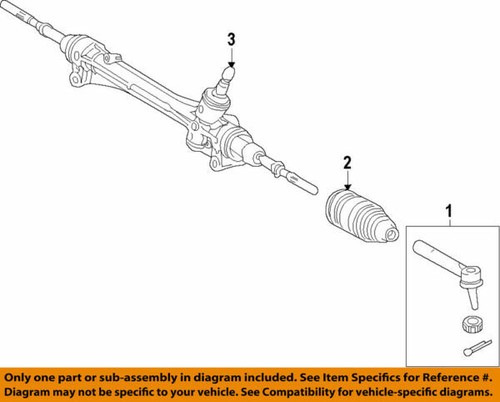 3

2

1

Only one part or sub-assembly in diagram included. See Item Specifics for Reference #. Diagram may not be specific to your vehicle. See Compatibility for vehicle-specific diagrams.