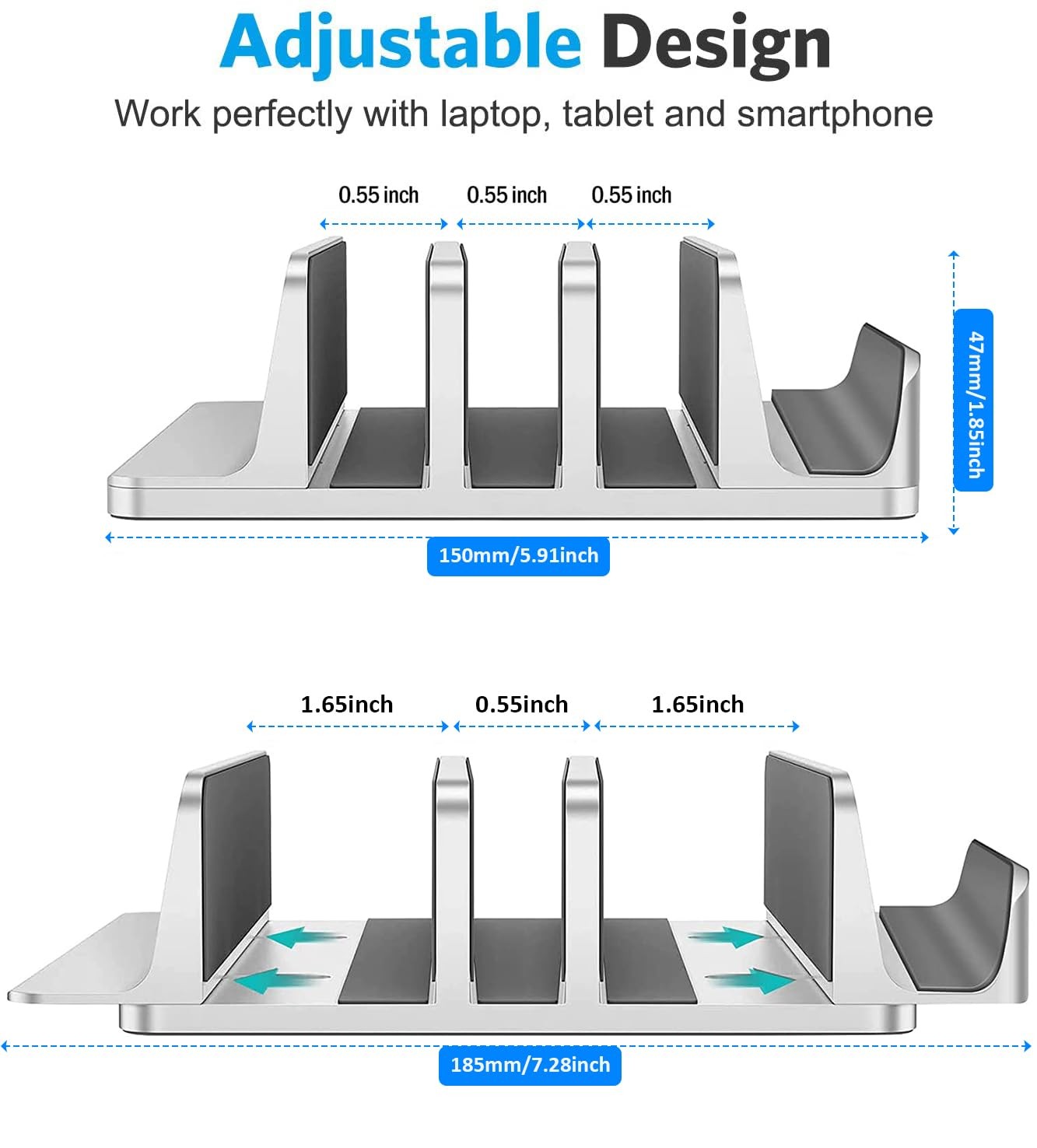 Adjustable Design

Work perfectly with laptop, tablet and smartphone

0.55 inch 0.55 inch 0.55 inch

47mm/1.85inch

150mm/5.91inch

1.65inch 0.55inch 1.65inch

185mm/7.28inch