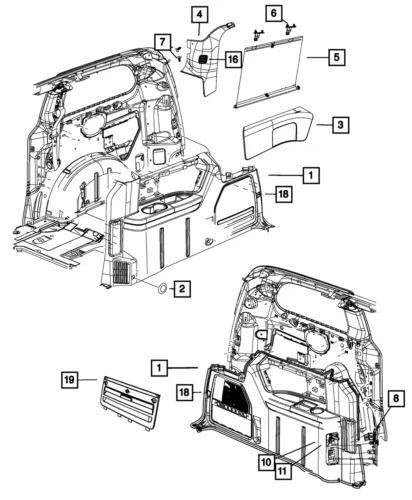 4
6
7
16
5
3
1
18
2
1
19
18
8
10
11