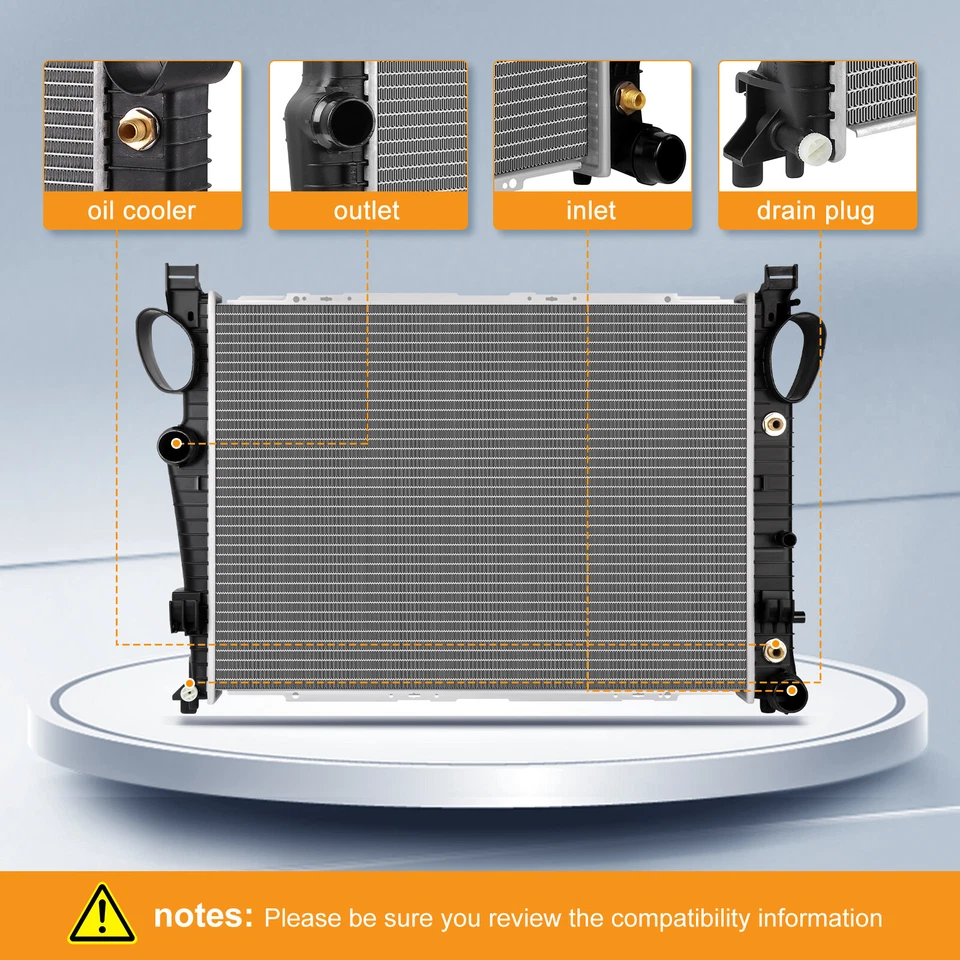 oil cooler

outlet

inlet

drain plug

notes: Please be sure you review the compatibility information