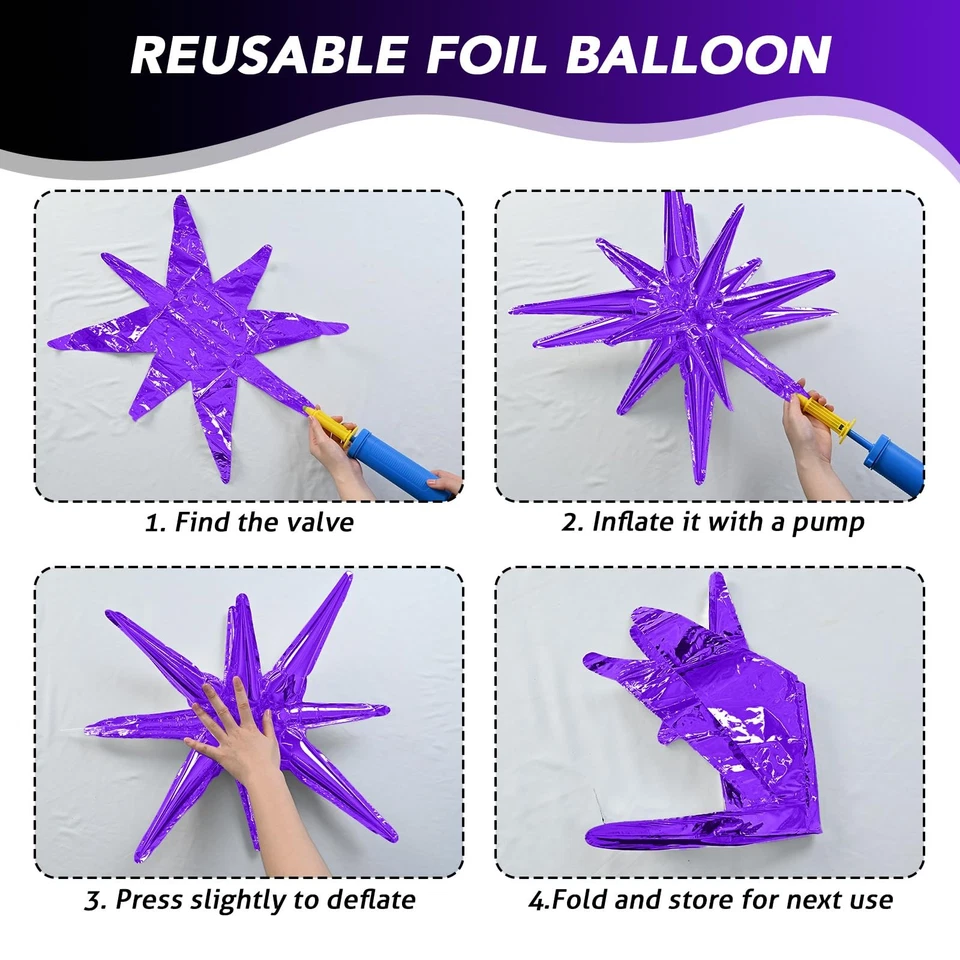 REUSABLE FOIL BALLOON

1. Find the valve

2. Inflate it with a pump

3. Press slightly to deflate

4.Fold and store for next use