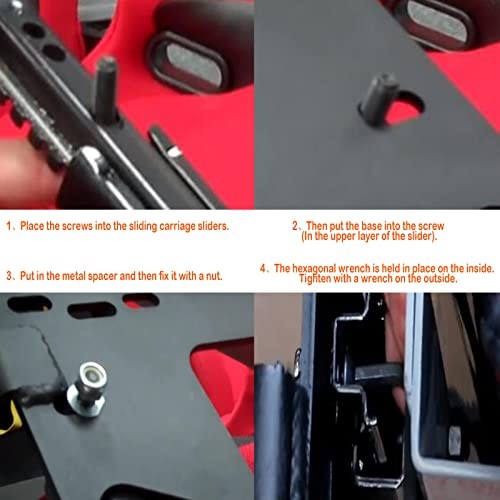 1、Place the screws into the sliding carriage sliders.

2、Then put the base into the screw (In the upper layer of the slider).

3、Put in the metal spacer and then fix it with a nut.

4、The hexagonal wrench is held in place on the inside. Tighten with a wrench on the outside.