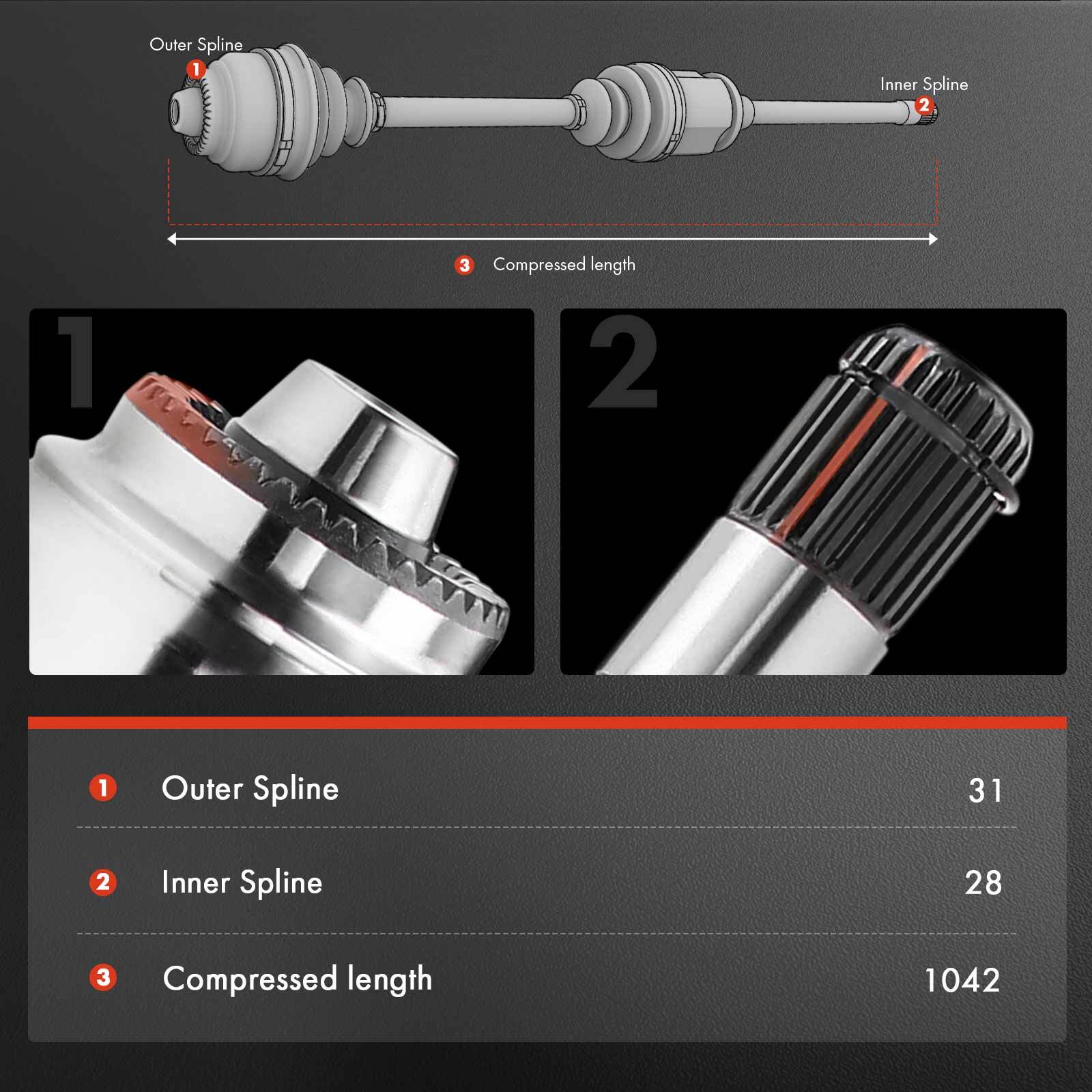 Outer Spline
1
Inner Spline
2
3 Compressed length

1

2

| | | |
|---|---|---|
| 1 | Outer Spline | 31 |
| 2 | Inner Spline | 28 |
| 3 | Compressed length | 1042 |