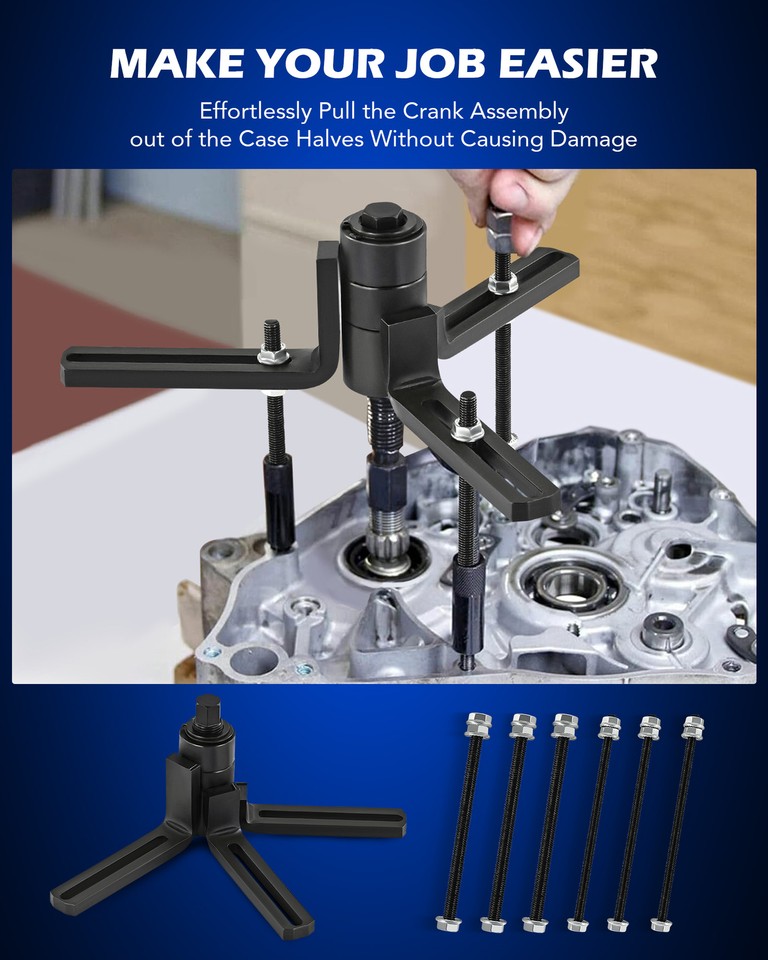 MAKE YOUR JOB EASIER

Effortlessly Pull the Crank Assembly out of the Case Halves Without Causing Damage