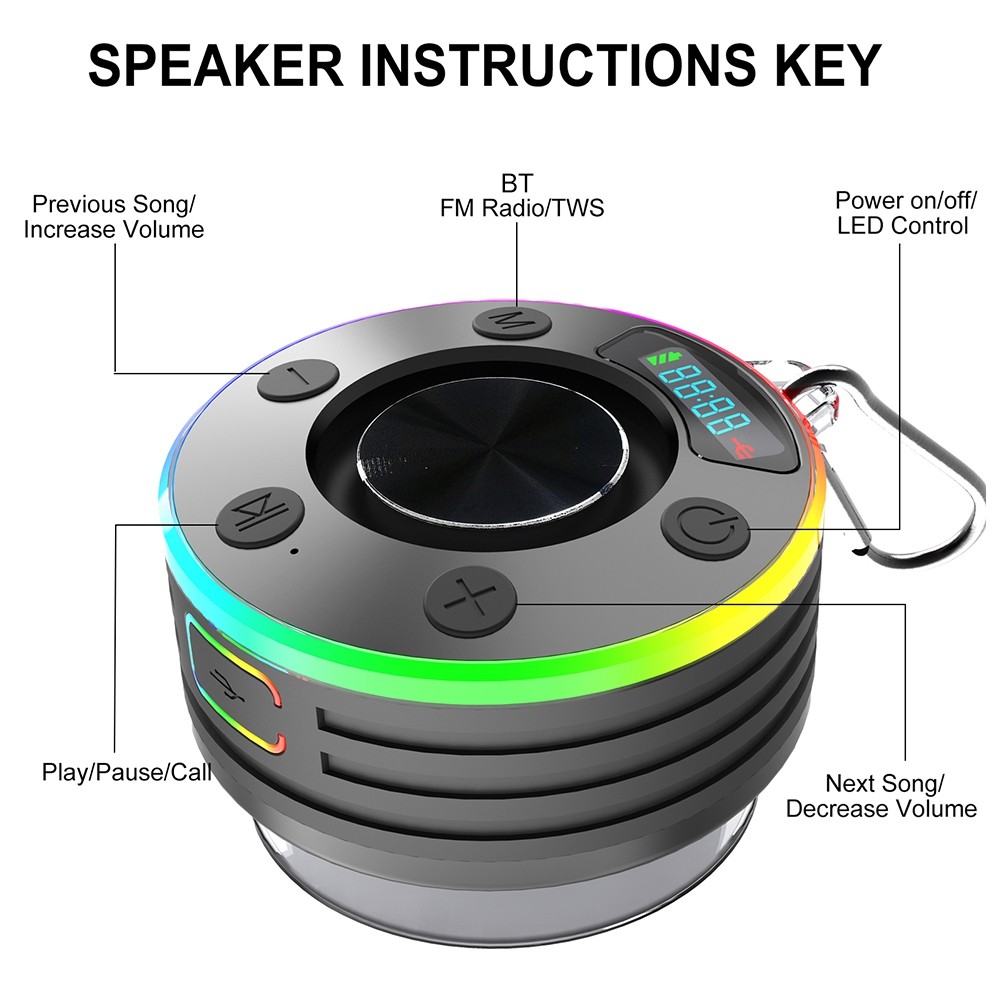 SPEAKER INSTRUCTIONS KEY

Previous Song/
Increase Volume

BT
FM Radio/TWS

Power on/off/
LED Control

M

88:88

Play/Pause/Call

Next Song/
Decrease Volume