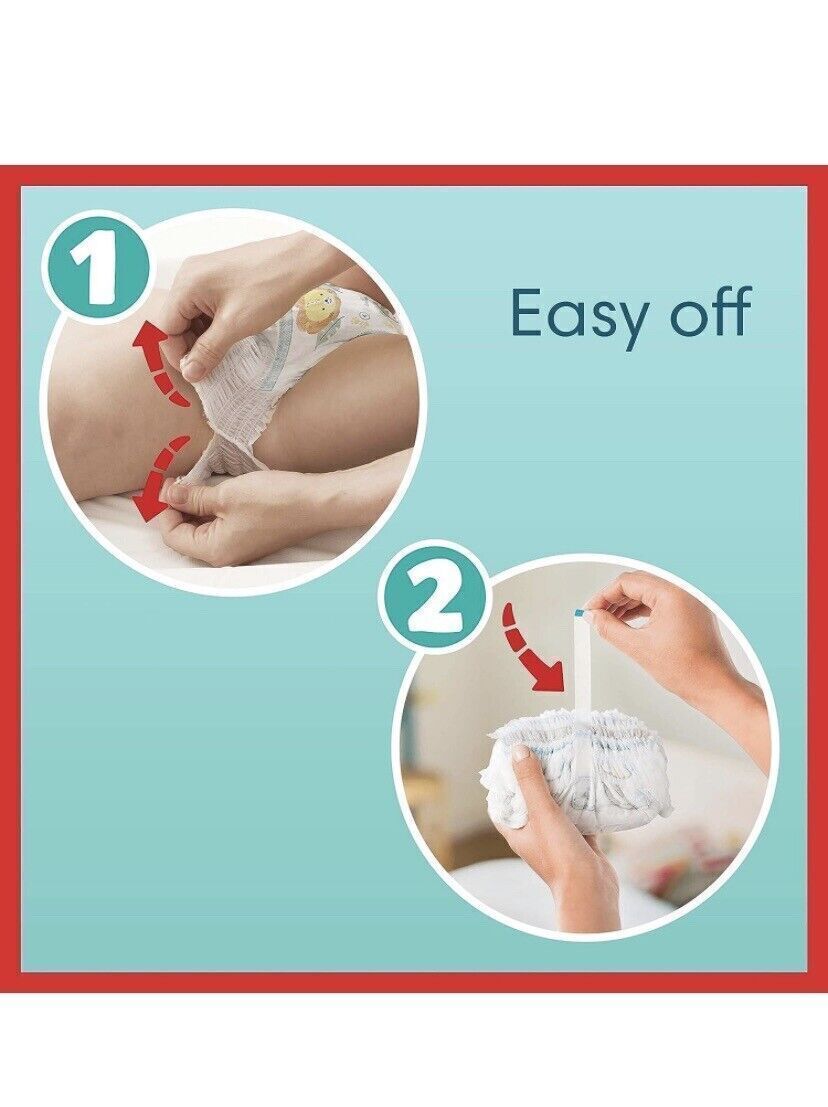 1

Easy off

2