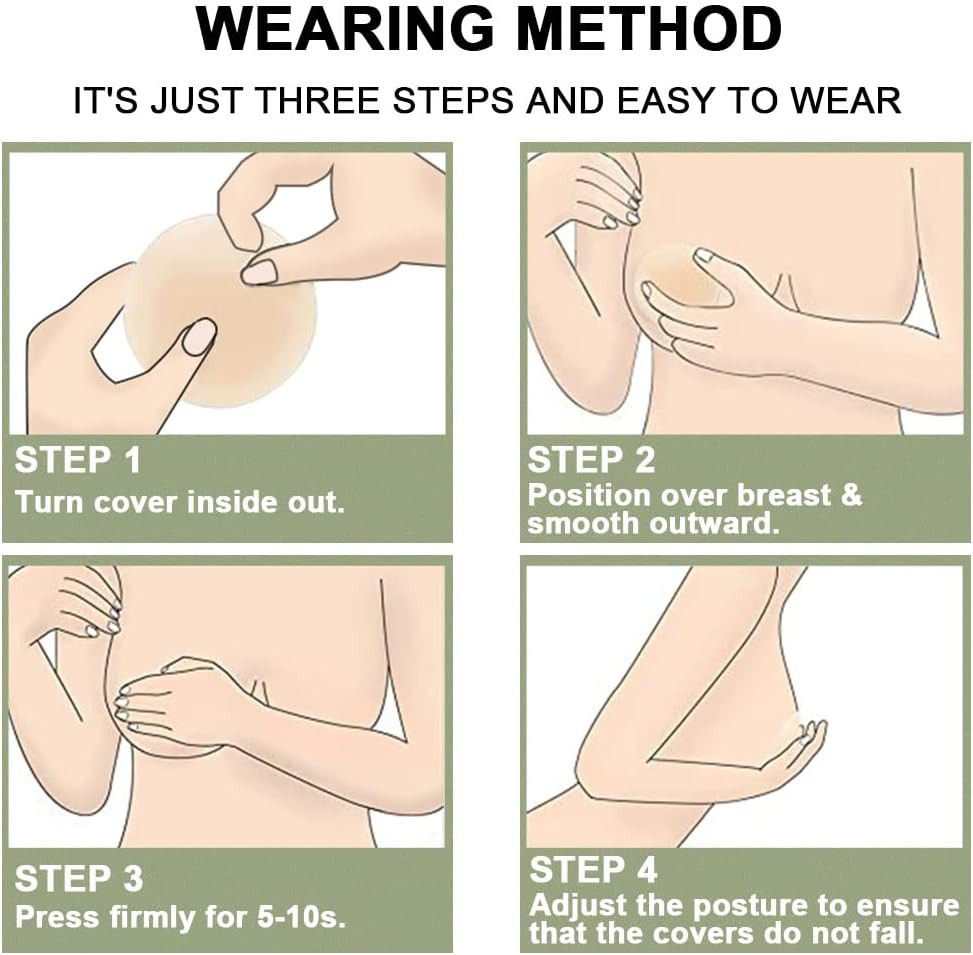 WEARING METHOD

IT'S JUST THREE STEPS AND EASY TO WEAR

STEP 1
Turn cover inside out.

STEP 2
Position over breast & smooth outward.

STEP 3
Press firmly for 5-10s.

STEP 4
Adjust the posture to ensure that the covers do not fall.