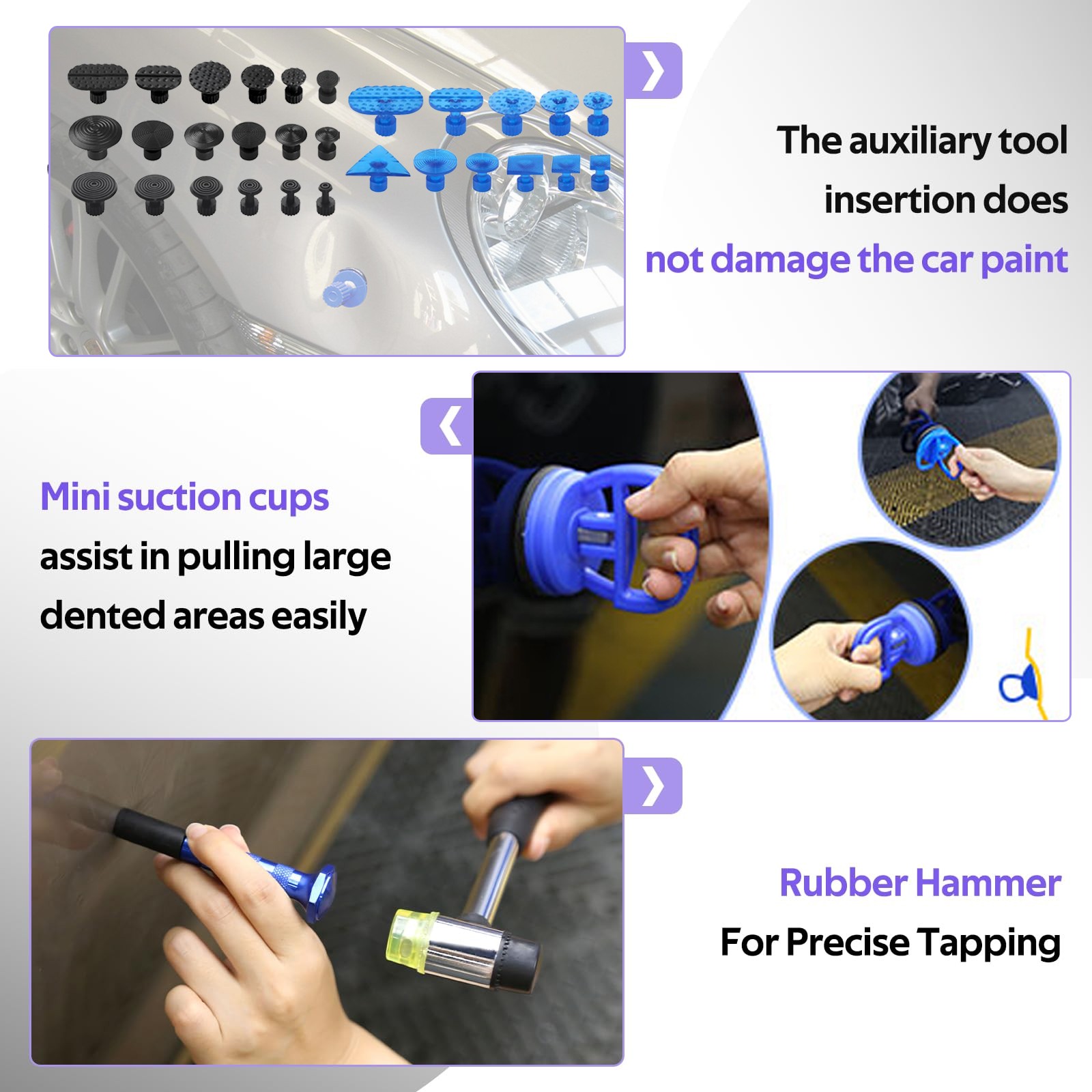 The auxiliary tool insertion does not damage the car paint

Mini suction cups assist in pulling large dented areas easily

Rubber Hammer For Precise Tapping