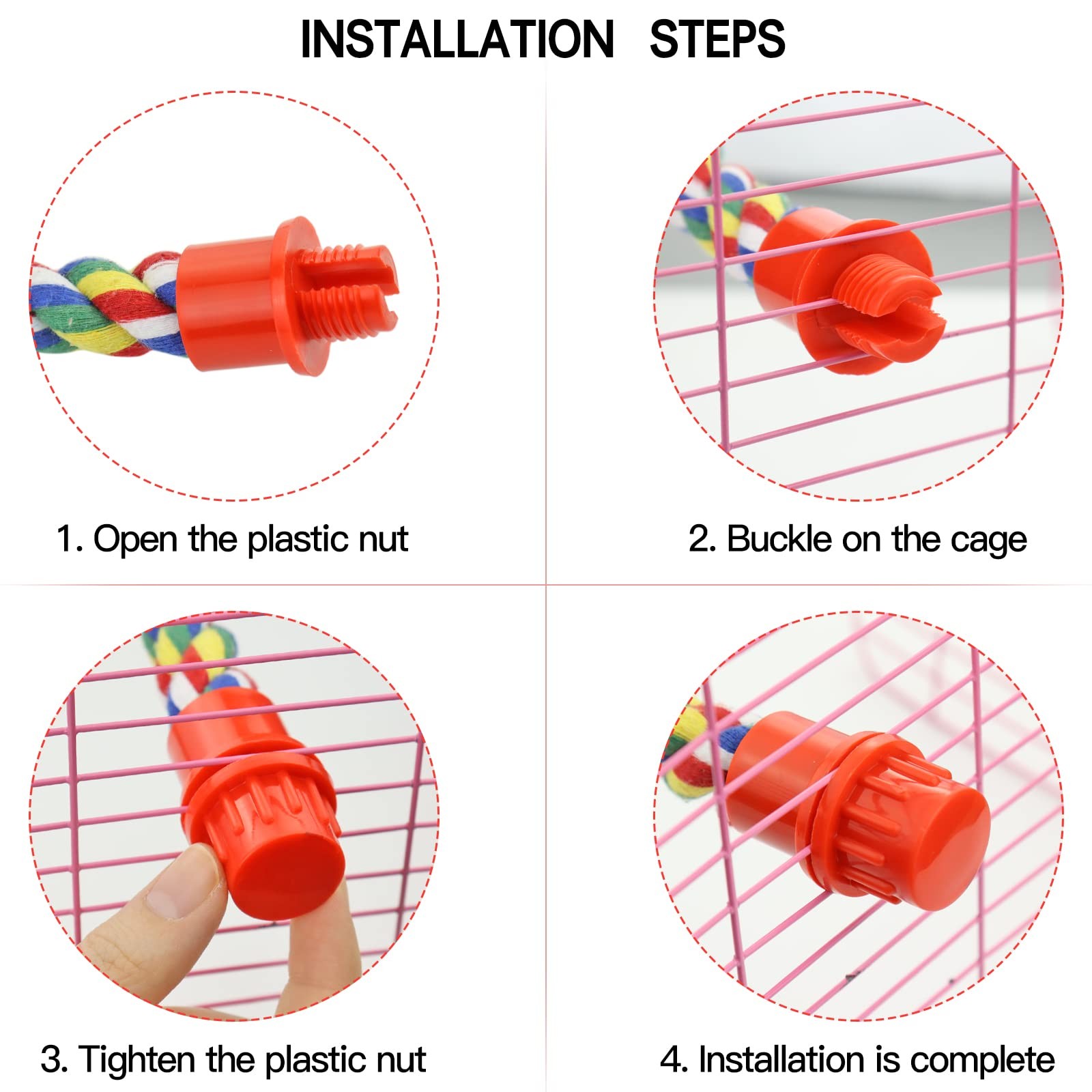 INSTALLATION STEPS

1. Open the plastic nut

2. Buckle on the cage

3. Tighten the plastic nut

4. Installation is complete