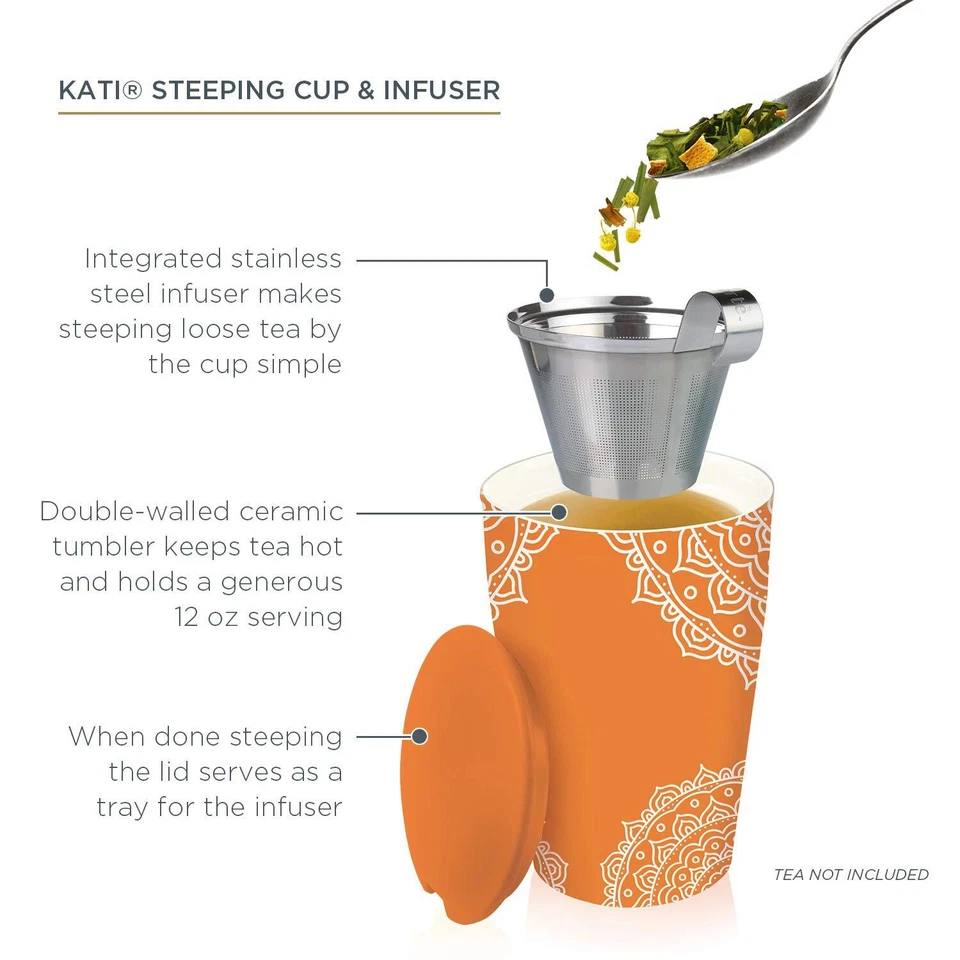 KATI® STEEPING CUP & INFUSER

Integrated stainless steel infuser makes steeping loose tea by the cup simple

Double-walled ceramic tumbler keeps tea hot and holds a generous 12 oz serving

When done steeping the lid serves as a tray for the infuser

TEA NOT INCLUDED