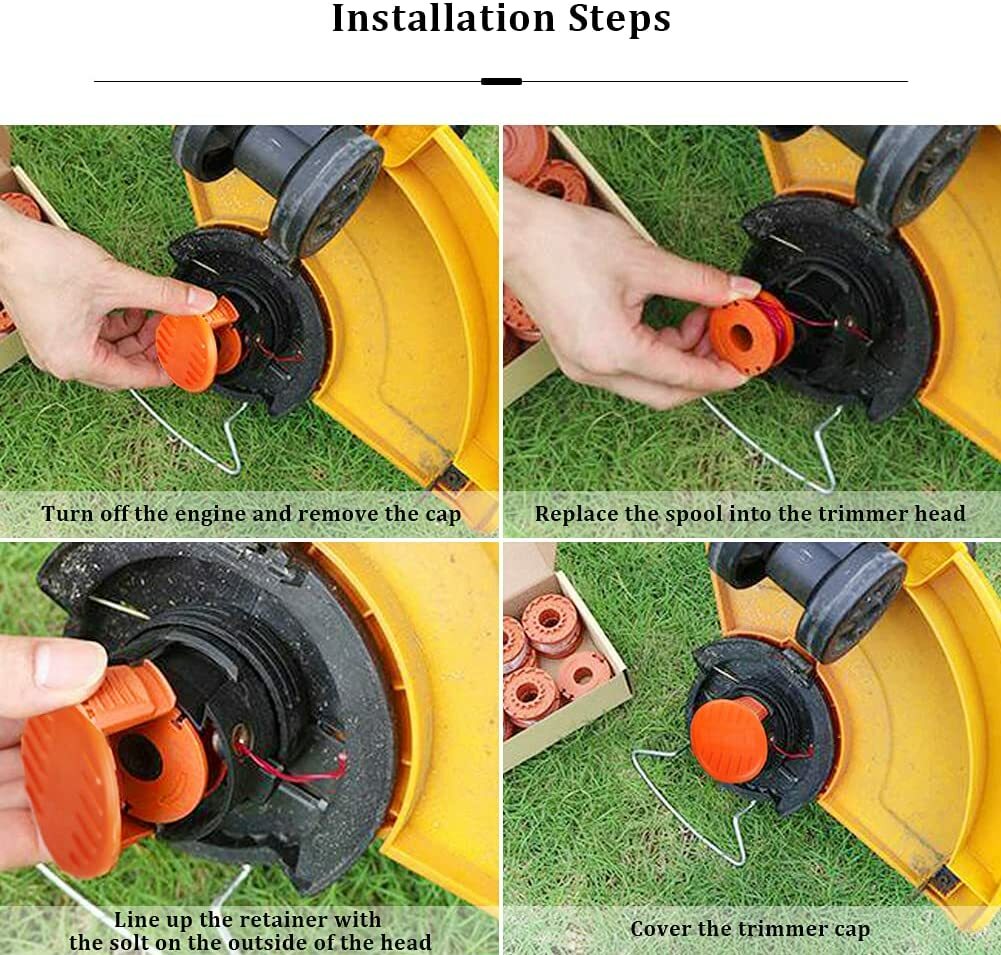 Installation Steps

Turn off the engine and remove the cap

Replace the spool into the trimmer head

Line up the retainer with the solt on the outside of the head

Cover the trimmer cap