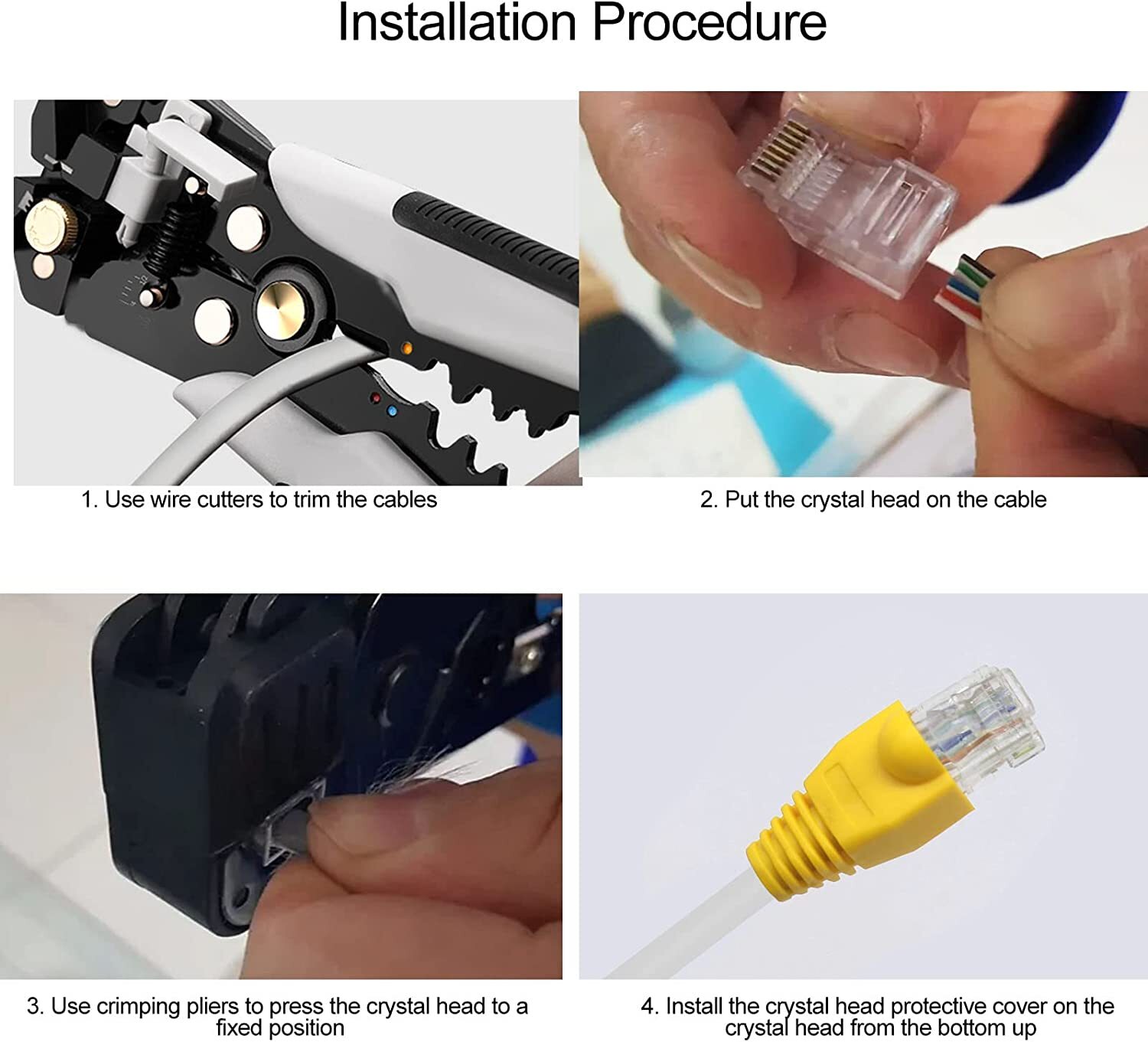 Installation Procedure

1. Use wire cutters to trim the cables

2. Put the crystal head on the cable

3. Use crimping pliers to press the crystal head to a fixed position

4. Install the crystal head protective cover on the crystal head from the bottom up