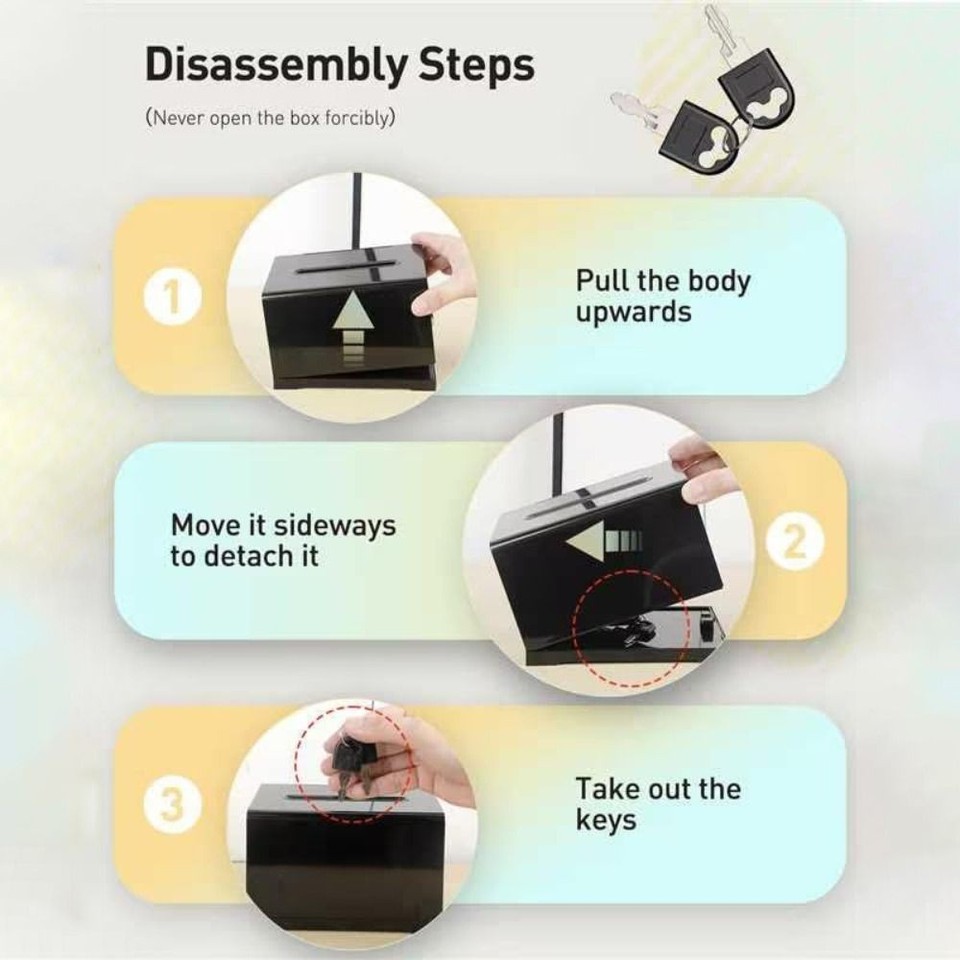 Disassembly Steps

(Never open the box forcibly)

1

Pull the body upwards

Move it sideways to detach it

2

3

Take out the keys