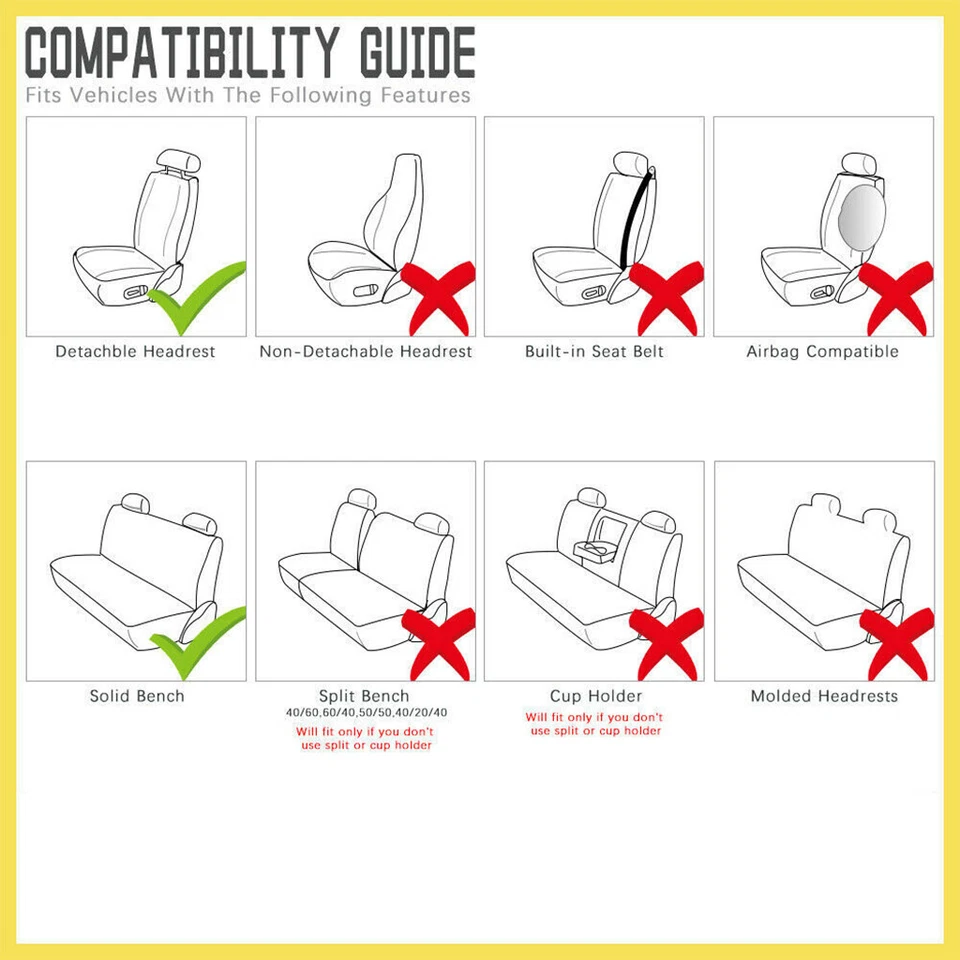 COMPATIBILITY GUIDE
Fits Vehicles With The Following Features

Detachble Headrest

Non-Detachable Headrest

Built-in Seat Belt

Airbag Compatible

Solid Bench

Split Bench
40/60,60/40,50/50,40/20/40
Will fit only if you don't use split or cup holder

Cup Holder
Will fit only if you don't use split or cup holder

Molded Headrests