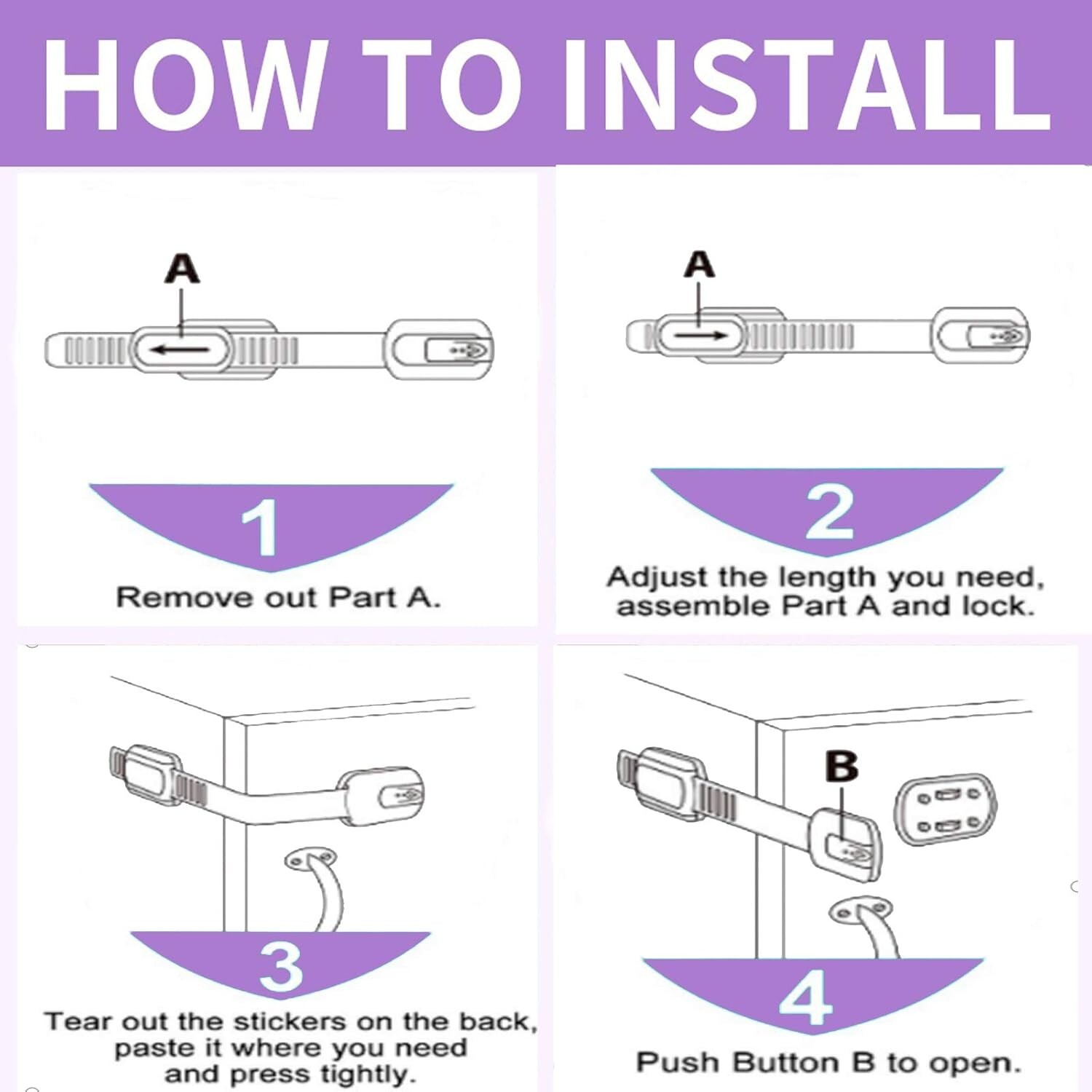 HOW TO INSTALL

A

1

Remove out Part A.

A

2

Adjust the length you need, assemble Part A and lock.

3

Tear out the stickers on the back, paste it where you need and press tightly.

B

4

Push Button B to open.