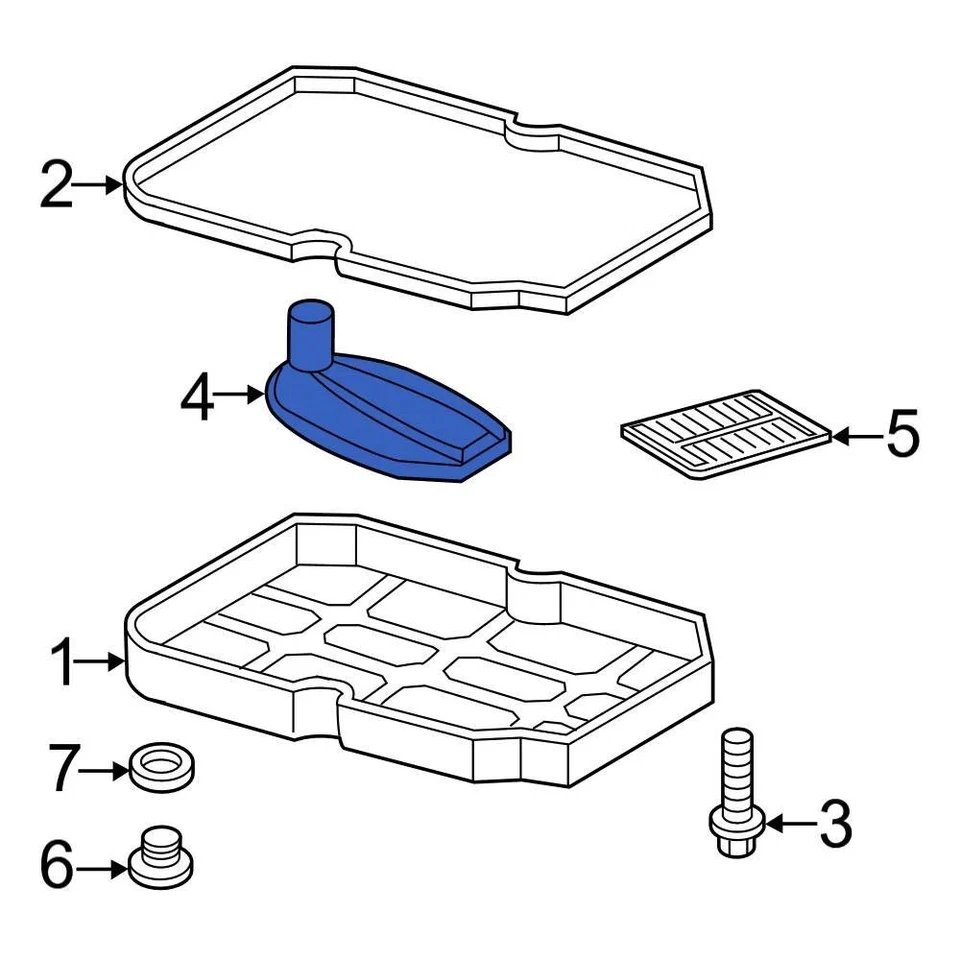 2
4
5
1
7
3
6