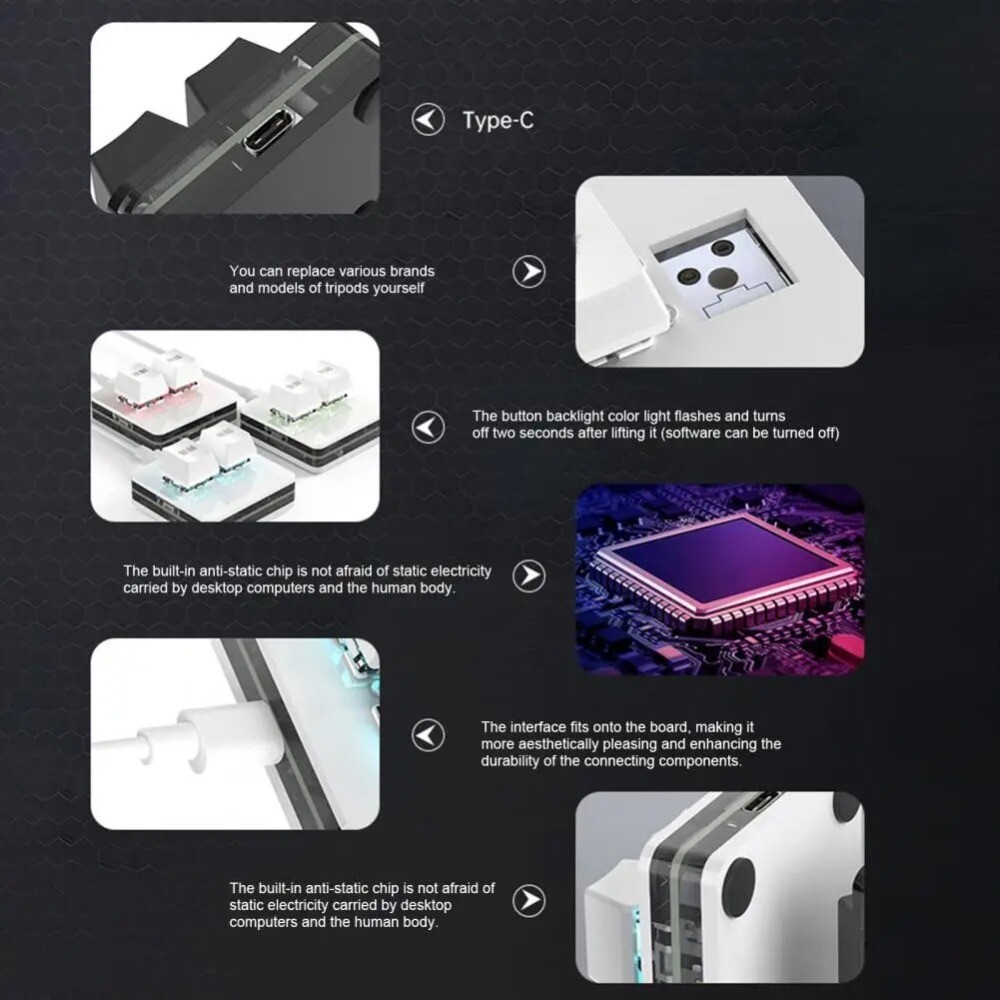 Type-C

You can replace various brands and models of tripods yourself

The button backlight color light flashes and turns off two seconds after lifting it (software can be turned off)

The built-in anti-static chip is not afraid of static electricity carried by desktop computers and the human body.

The interface fits onto the board, making it more aesthetically pleasing and enhancing the durability of the connecting components.

The built-in anti-static chip is not afraid of static electricity carried by desktop computers and the human body.