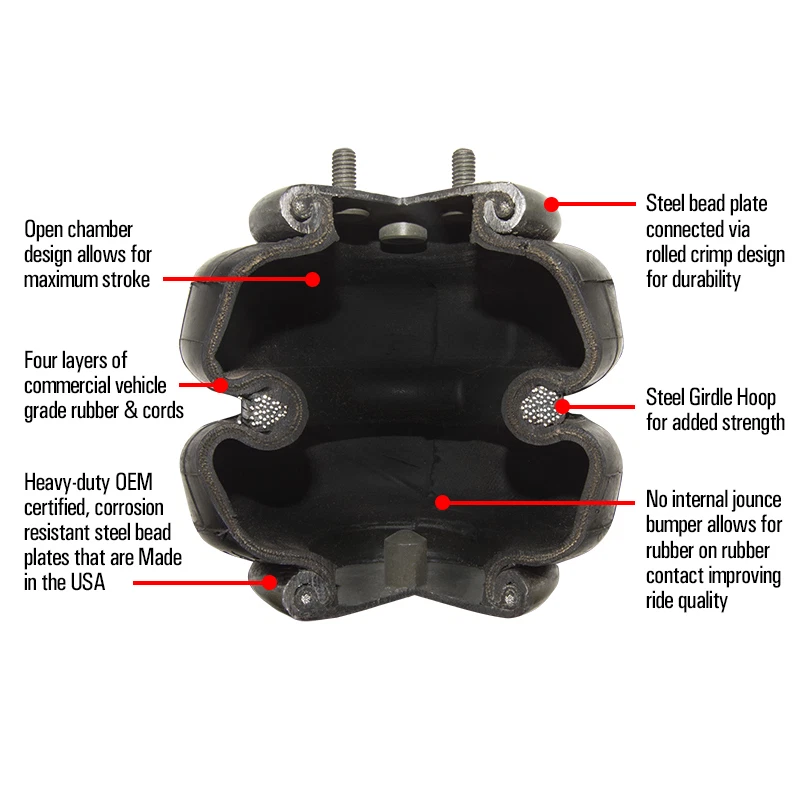 Open chamber design allows for maximum stroke

Four layers of commercial vehicle grade rubber & cords

Heavy-duty OEM certified, corrosion resistant steel bead plates that are Made in the USA

Steel bead plate connected via rolled crimp design for durability

Steel Girdle Hoop for added strength

No internal jounce bumper allows for rubber on rubber contact improving ride quality