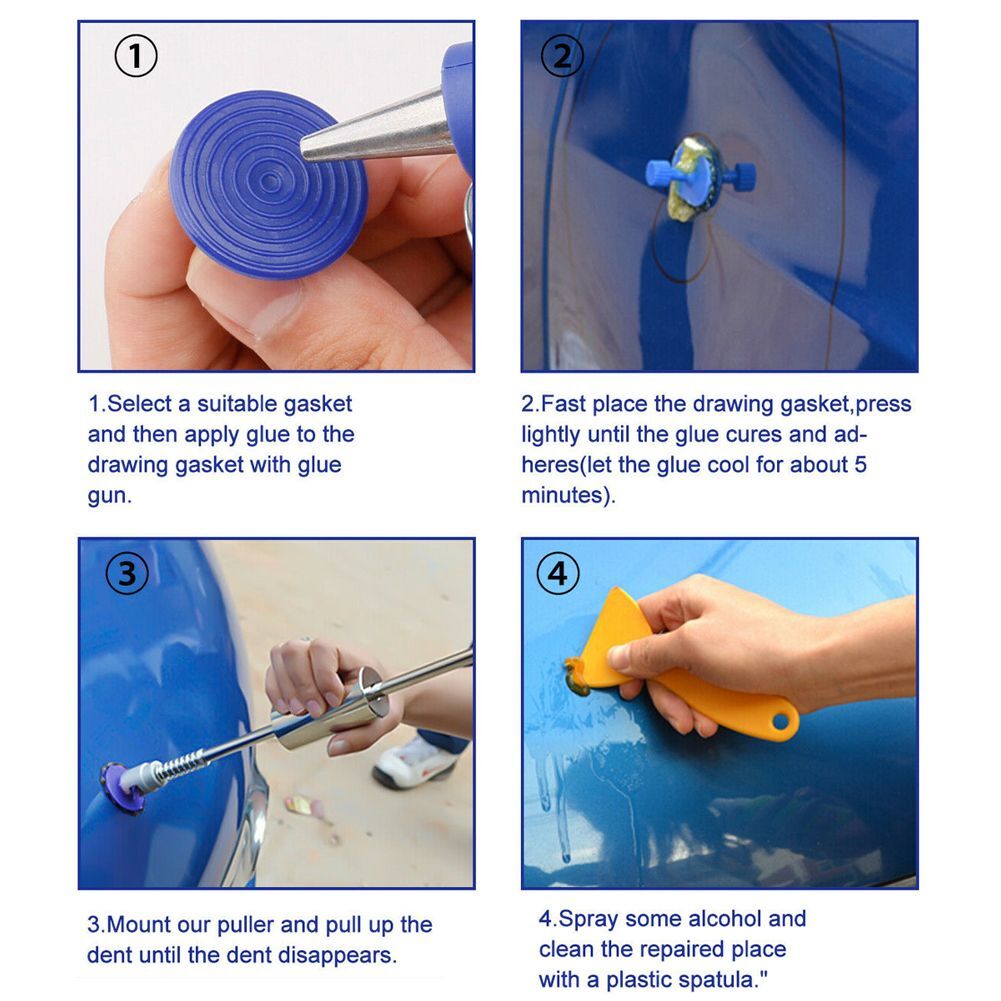 ①

1.Select a suitable gasket and then apply glue to the drawing gasket with glue gun.

②

2.Fast place the drawing gasket,press lightly until the glue cures and adheres(let the glue cool for about 5 minutes).

③

3.Mount our puller and pull up the dent until the dent disappears.

④

4.Spray some alcohol and clean the repaired place with a plastic spatula."