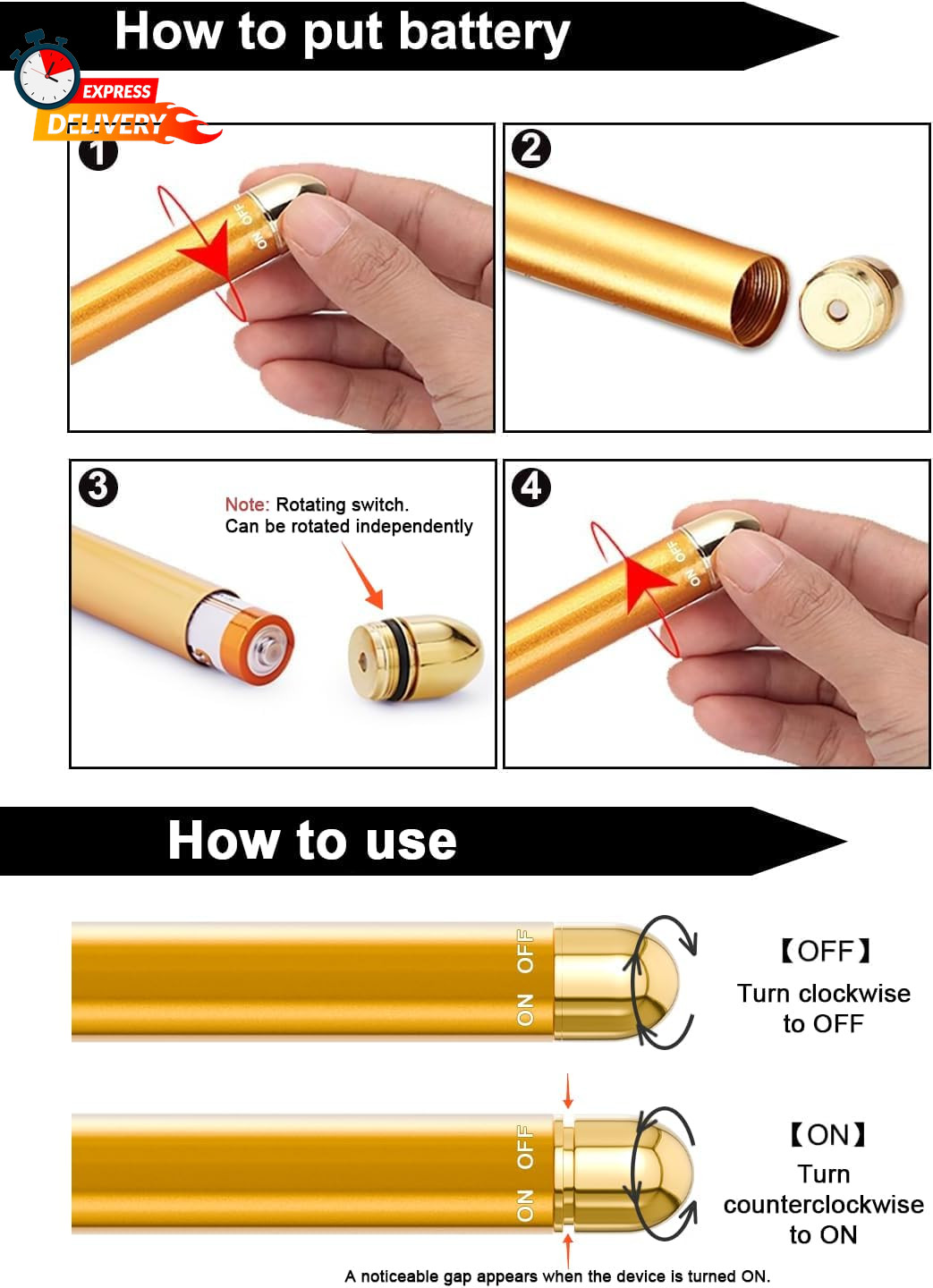 How to put battery

EXPRESS DELIVERY

1

ON OFF

2

3

Note: Rotating switch. Can be rotated independently

4

ON OFF

How to use

ON OFF

【OFF】
Turn clockwise to OFF

ON OFF

【ON】
Turn counterclockwise to ON

A noticeable gap appears when the device is turned ON.