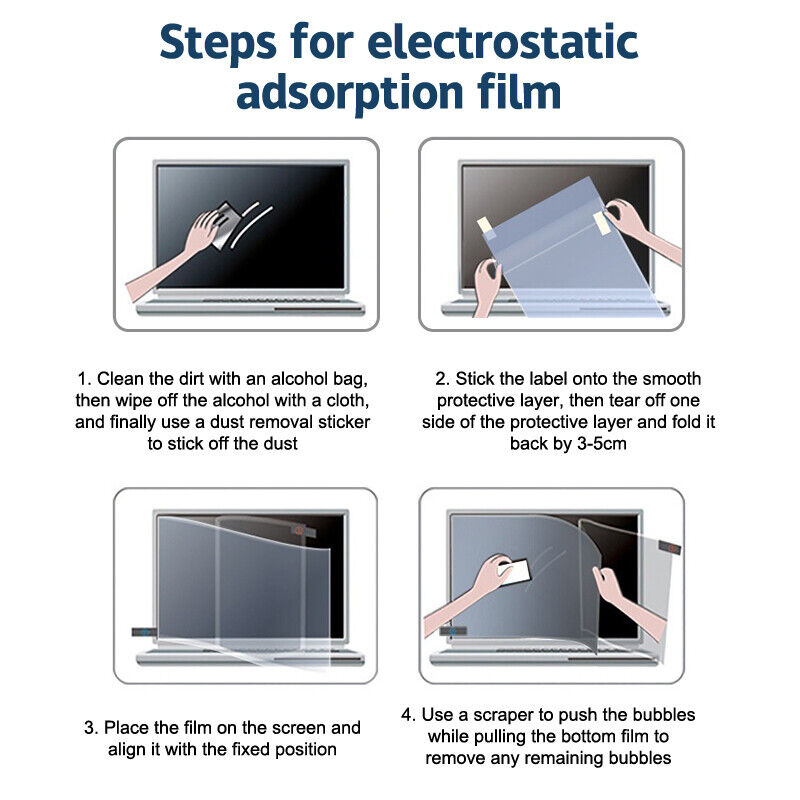 Steps for electrostatic adsorption film

1. Clean the dirt with an alcohol bag, then wipe off the alcohol with a cloth, and finally use a dust removal sticker to stick off the dust

2. Stick the label onto the smooth protective layer, then tear off one side of the protective layer and fold it back by 3-5cm

3. Place the film on the screen and align it with the fixed position

4. Use a scraper to push the bubbles while pulling the bottom film to remove any remaining bubbles