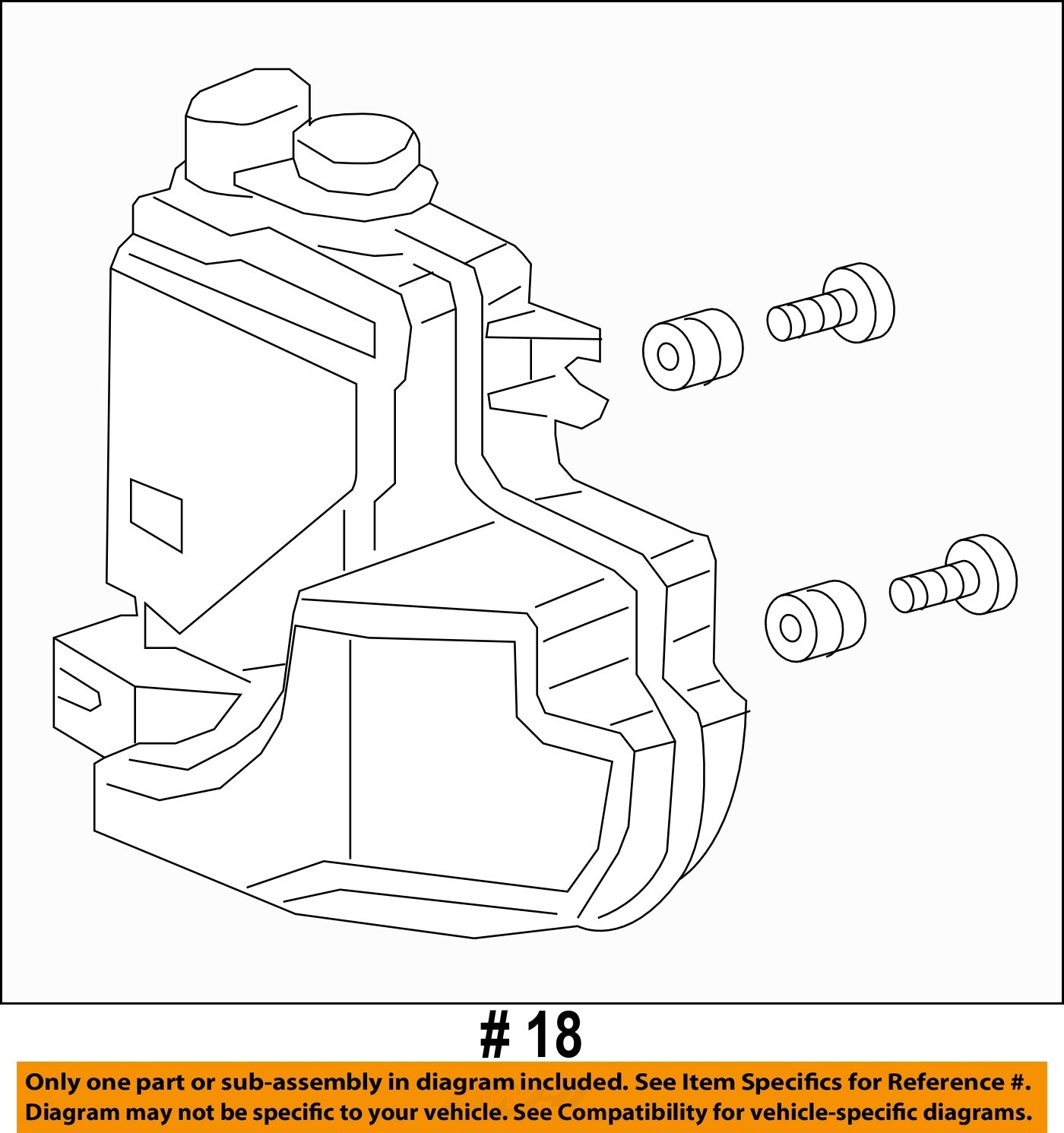 # 18

Only one part or sub-assembly in diagram included. See Item Specifics for Reference #. Diagram may not be specific to your vehicle. See Compatibility for vehicle-specific diagrams.