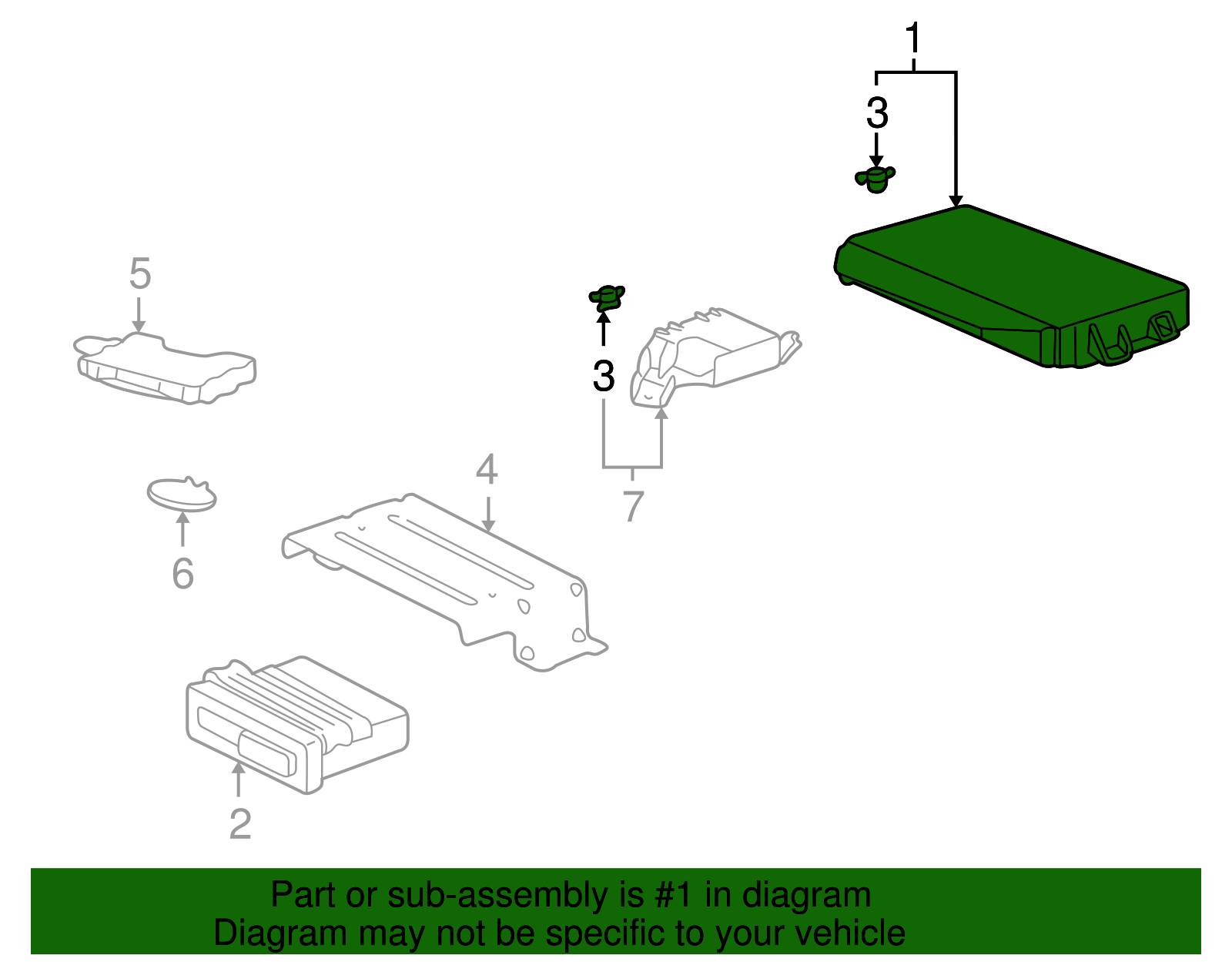 1
3
5
3
4
7
6
2

Part or sub-assembly is #1 in diagram
Diagram may not be specific to your vehicle